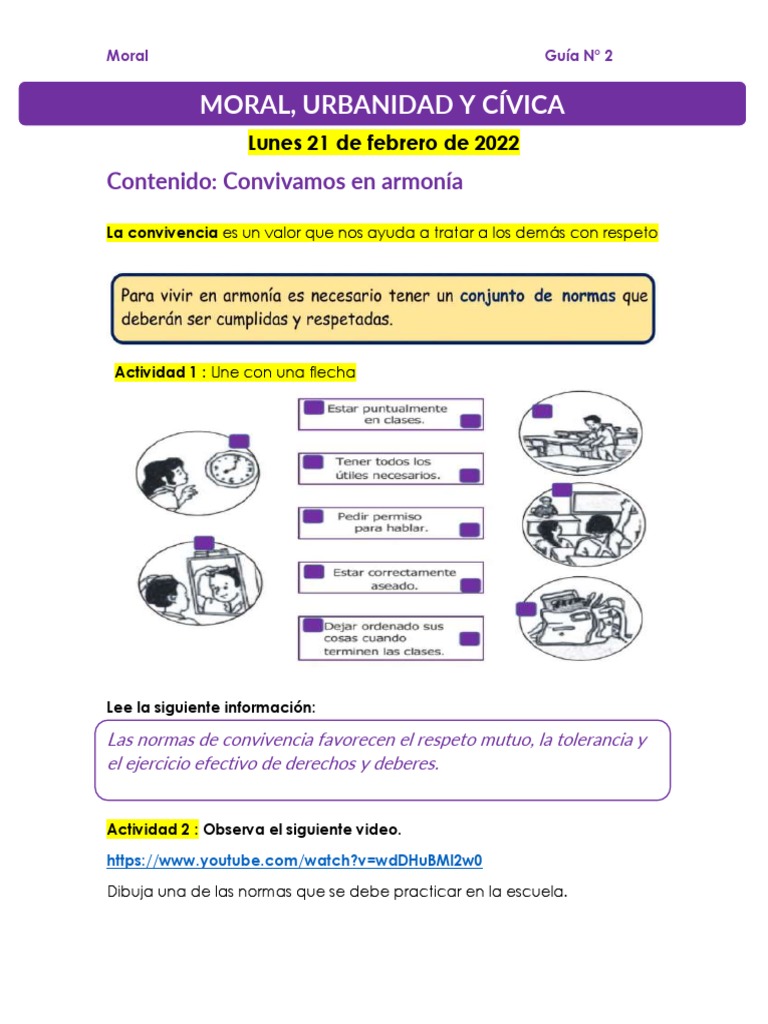 Moral Guía N° 2

MORAL, URBANIDAD Y CÍVICA

Lunes 21 de febrero de 2022

Contenido: Convivamos en armonía

La convivencia es un valor que nos ayuda a tratar a los demás con respeto

Para vivir en armonía es necesario tener un conjunto de normas que deberán ser cumplidas y respetadas.

Actividad 1 : Une con una flecha

Estar puntualmente en clases.

Tener todos los útiles necesarios.

Pedir permiso para hablar.

Estar correctamente aseado.

Dejar ordenado sus cosas cuando terminen las clases.

Lee la siguiente información:

Las normas de convivencia favorecen el respeto mutuo, la tolerancia y el ejercicio efectivo de derechos y deberes.

Actividad 2 : Observa el siguiente video.

https://www.youtube.com/watch?v=wdDHuBMl2w0

Dibuja una de las normas que se debe practicar en la escuela.