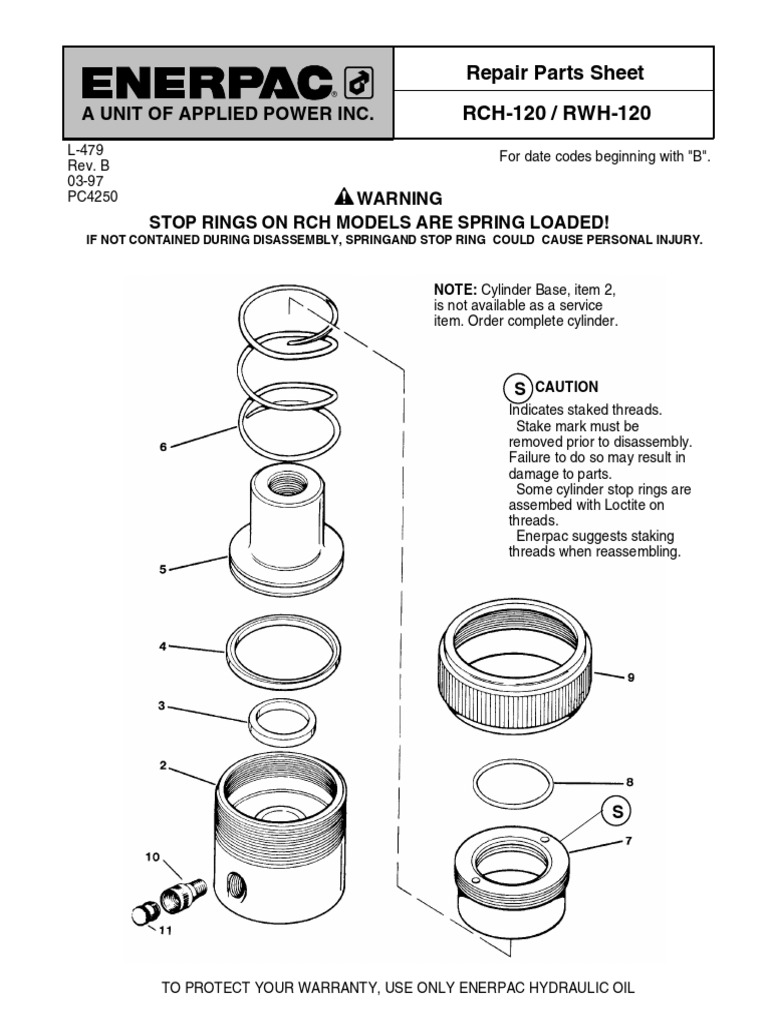 ENERPAC
A UNIT OF APPLIED POWER INC.

Repair Parts Sheet

RCH-120 / RWH-120

L-479
Rev. B
03-97
PC4250

For date codes beginning with "B".

WARNING
STOP RINGS ON RCH MODELS ARE SPRING LOADED!
IF NOT CONTAINED DURING DISASSEMBLY, SPRINGAND STOP RING COULD CAUSE PERSONAL INJURY.

NOTE: Cylinder Base, item 2, is not available as a service item. Order complete cylinder.

S CAUTION
Indicates staked threads.
Stake mark must be removed prior to disassembly. Failure to do so may result in damage to parts.
Some cylinder stop rings are assembed with Loctite on threads.
Enerpac suggests staking threads when reassembling.

6
5
4
3
2
10
11
9
8
S
7

TO PROTECT YOUR WARRANTY, USE ONLY ENERPAC HYDRAULIC OIL