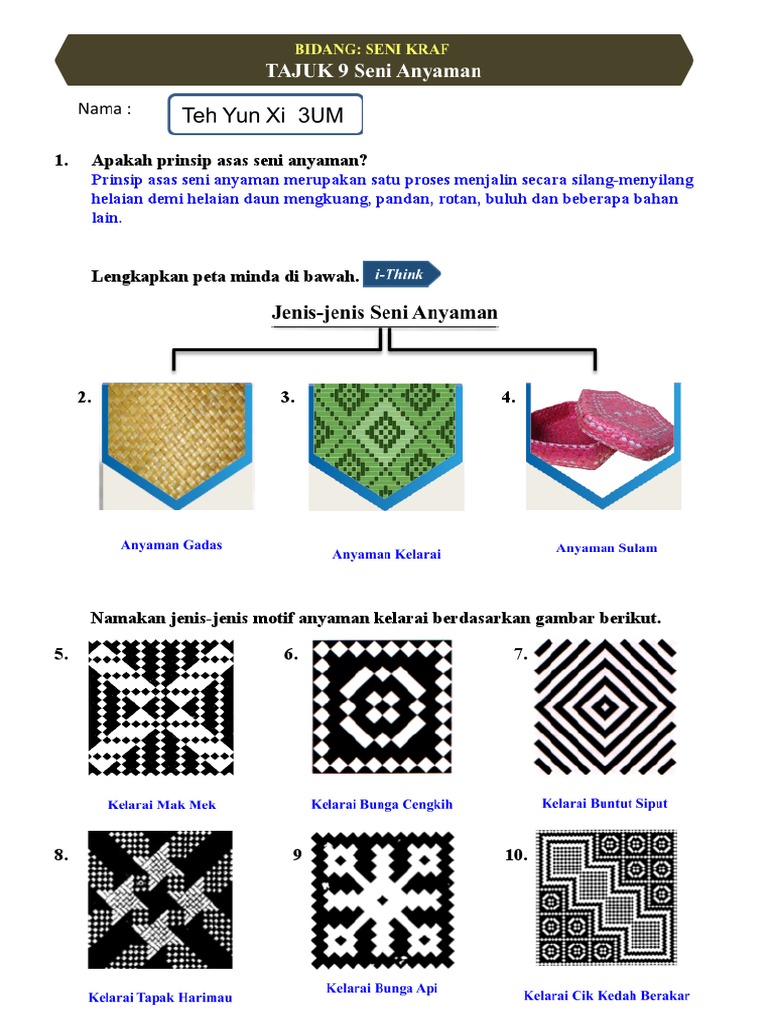 BIDANG: SENI KRAF
TAJUK 9 Seni Anyaman

Nama : Teh Yun Xi 3UM

1. Apakah prinsip asas seni anyaman?
Prinsip asas seni anyaman merupakan satu proses menjalin secara silang-menyilang helaian demi helaian daun mengkuang, pandan, rotan, buluh dan beberapa bahan lain.

Lengkapkan peta minda di bawah. i-Think

Jenis-jenis Seni Anyaman

2. Anyaman Gadas

3. Anyaman Kelarai

4. Anyaman Sulam

Namakan jenis-jenis motif anyaman kelarai berdasarkan gambar berikut.

5. Kelarai Mak Mek

6. Kelarai Bunga Cengkih

7. Kelarai Buntut Siput

8. Kelarai Tapak Harimau

9 Kelarai Bunga Api

10. Kelarai Cik Kedah Berakar