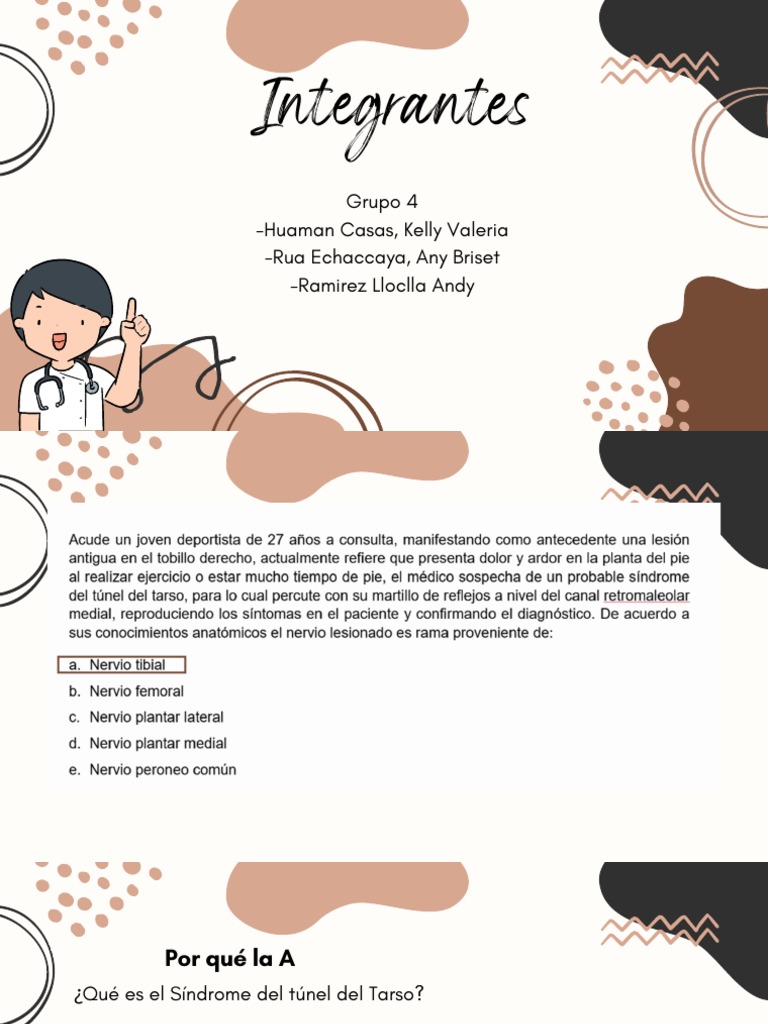 Integrantes

Grupo 4
-Huaman Casas, Kelly Valeria
-Rua Echaccaya, Any Briset
-Ramirez Lloclla Andy

Acude un joven deportista de 27 años a consulta, manifestando como antecedente una lesión antigua en el tobillo derecho, actualmente refiere que presenta dolor y ardor en la planta del pie al realizar ejercicio o estar mucho tiempo de pie, el médico sospecha de un probable síndrome del túnel del tarso, para lo cual percute con su martillo de reflejos a nivel del canal retromaleolar medial, reproduciendo los síntomas en el paciente y confirmando el diagnóstico. De acuerdo a sus conocimientos anatómicos el nervio lesionado es rama proveniente de:

a. Nervio tibial
b. Nervio femoral
c. Nervio plantar lateral
d. Nervio plantar medial
e. Nervio peroneo común

Por qué la A
¿Qué es el Síndrome del túnel del Tarso?