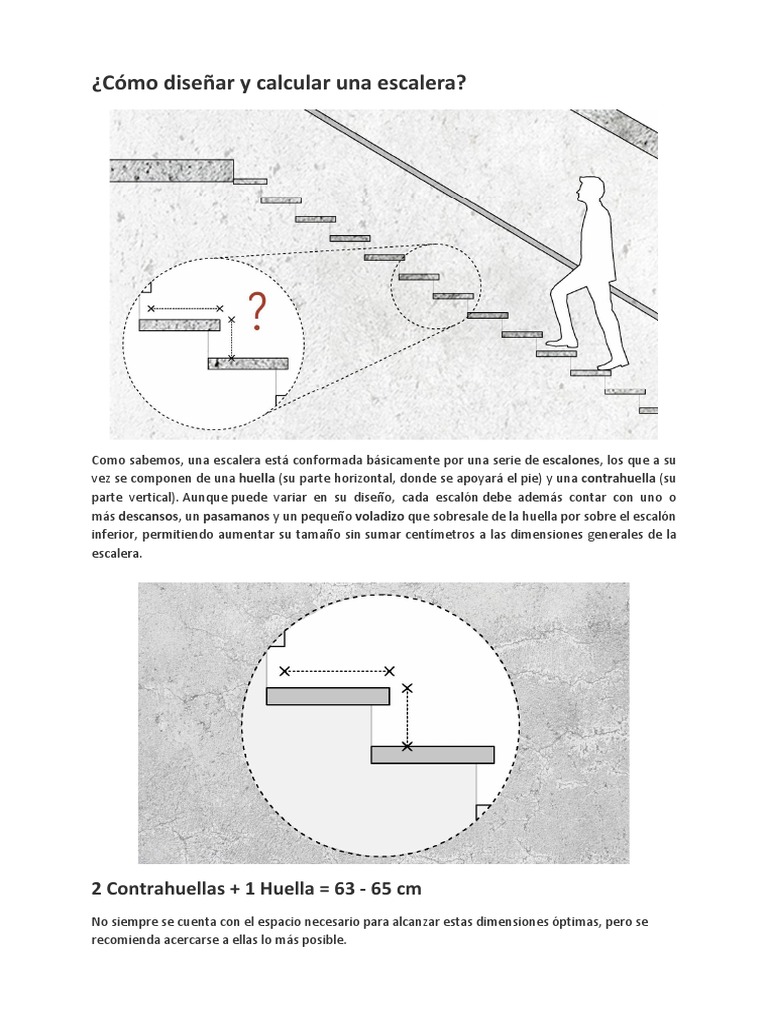 ¿Cómo diseñar y calcular una escalera?

?

Como sabemos, una escalera está conformada básicamente por una serie de escalones, los que a su vez se componen de una huella (su parte horizontal, donde se apoyará el pie) y una contrahuella (su parte vertical). Aunque puede variar en su diseño, cada escalón debe además contar con uno o más descansos, un pasamanos y un pequeño voladizo que sobresale de la huella por sobre el escalón inferior, permitiendo aumentar su tamaño sin sumar centímetros a las dimensiones generales de la escalera.

2 Contrahuellas + 1 Huella = 63 - 65 cm

No siempre se cuenta con el espacio necesario para alcanzar estas dimensiones óptimas, pero se recomienda acercarse a ellas lo más posible.