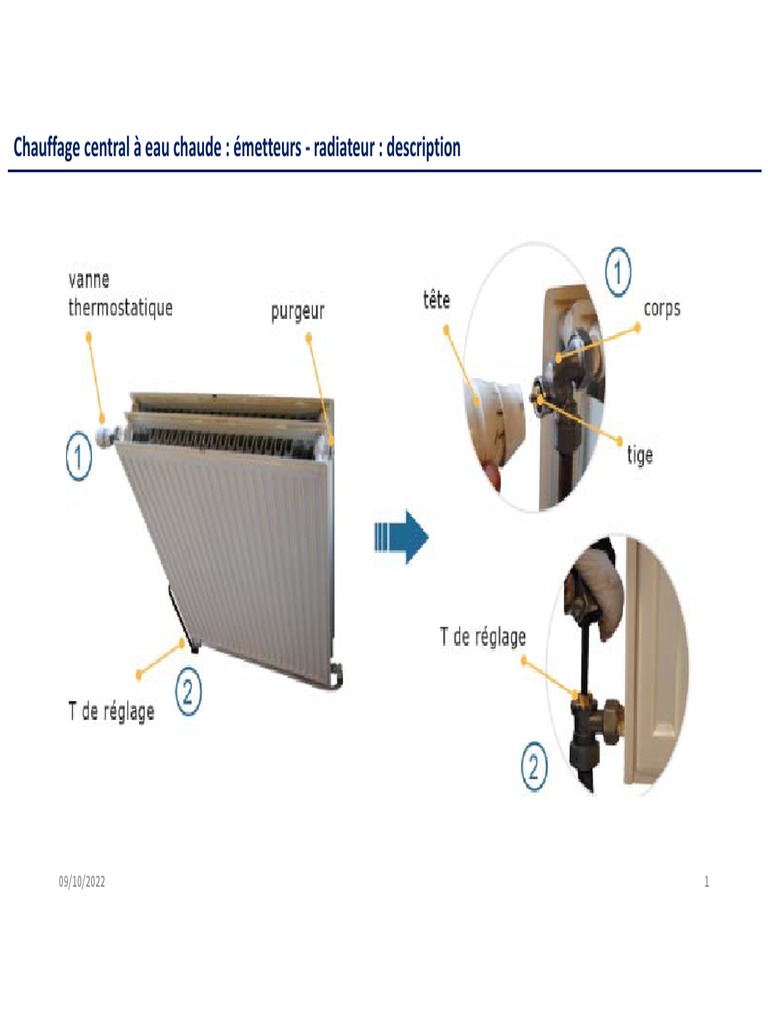 Chauffage central à eau chaude : émetteurs - radiateur : description

vanne thermostatique

purgeur

1

T de réglage

2

tête

1

corps

tige

T de réglage

2

09/10/2022

1