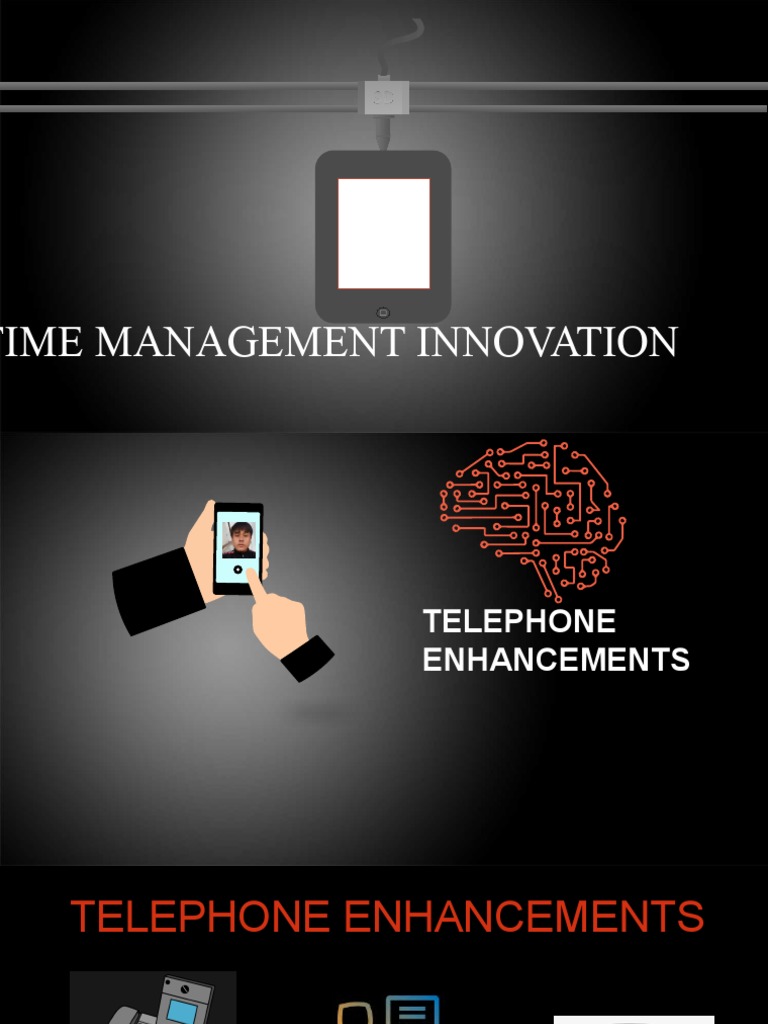 TIME MANAGEMENT INNOVATION

TELEPHONE ENHANCEMENTS

TELEPHONE ENHANCEMENTS