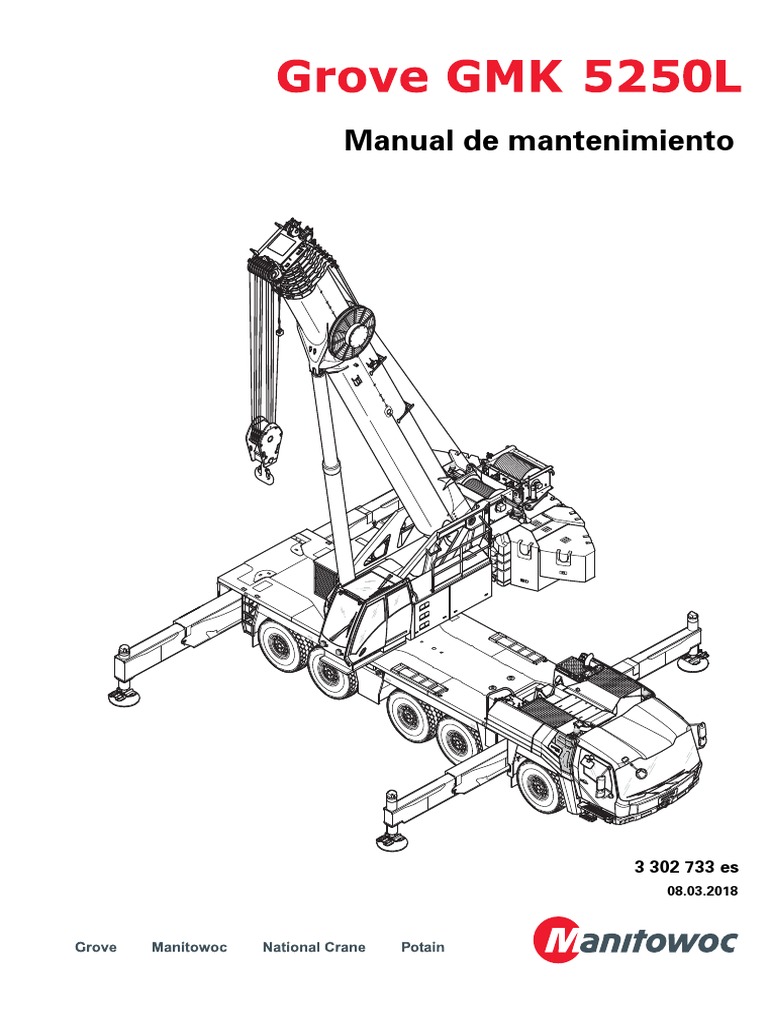 Grove GMK 5250L

Manual de mantenimiento

3 302 733 es
08.03.2018

Grove Manitowoc National Crane Potain

Manitowoc