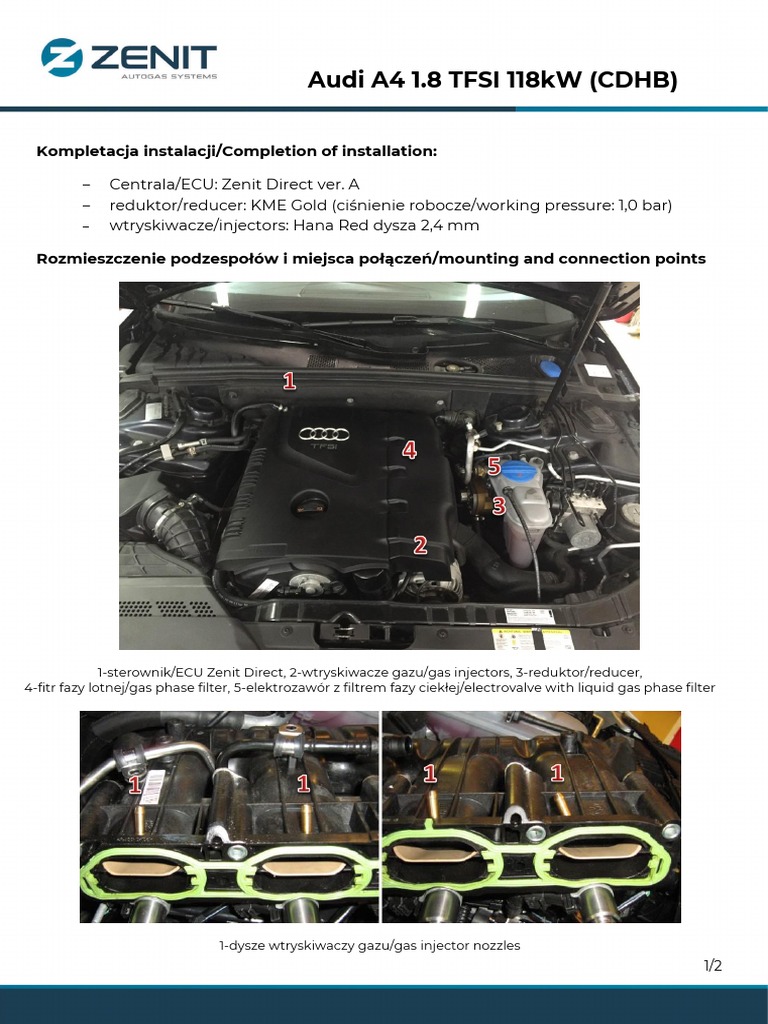 ZENIT
AUTOGAS SYSTEMS

Audi A4 1.8 TFSI 118kW (CDHB)

Kompletacja instalacji/Completion of installation:

– Centrala/ECU: Zenit Direct ver. A
– reduktor/reducer: KME Gold (ciśnienie robocze/working pressure: 1,0 bar)
– wtryskiwacze/injectors: Hana Red dysza 2,4 mm

Rozmieszczenie podzespołów i miejsca połączeń/mounting and connection points

1
4
5
3
2
TFSI

1-sterownik/ECU Zenit Direct, 2-wtryskiwacze gazu/gas injectors, 3-reduktor/reducer, 4-fitr fazy lotnej/gas phase filter, 5-elektrozawór z filtrem fazy ciekłej/electrovalve with liquid gas phase filter

1
1
1
1

1-dysze wtryskiwaczy gazu/gas injector nozzles

1/2