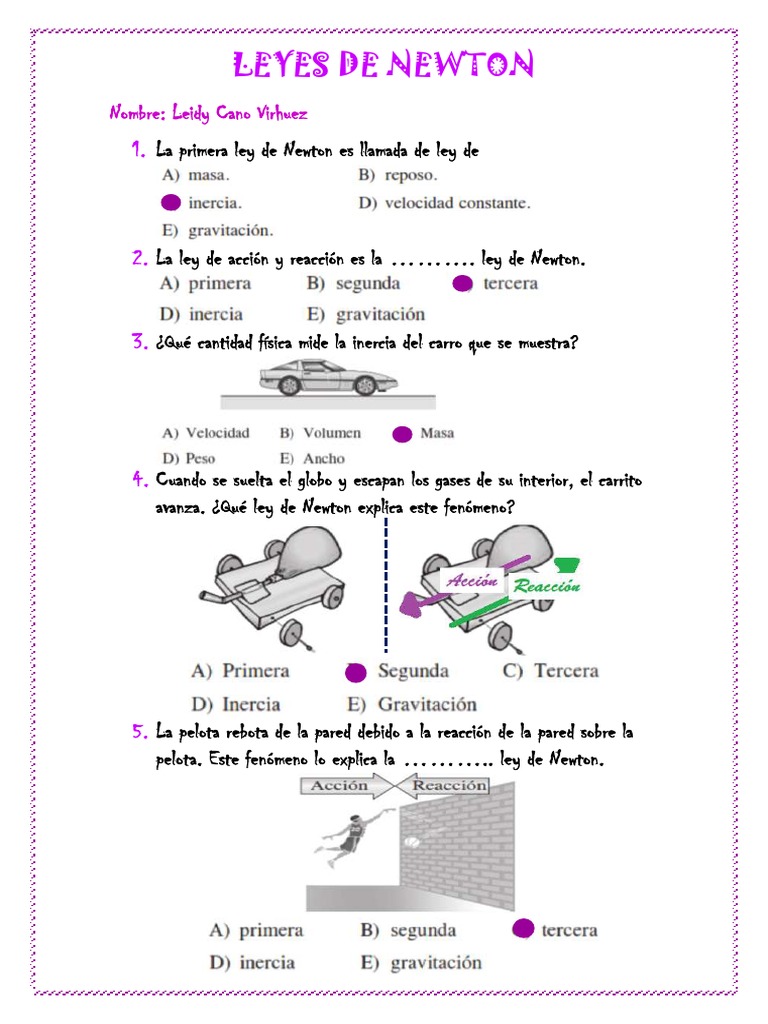 LEYES DE NEWTON

Nombre: Leidy Cano Virhuez

1. La primera ley de Newton es llamada de ley de

A) masa.
B) reposo.
inercia.
D) velocidad constante.
E) gravitación.

2. La ley de acción y reacción es la .......... ley de Newton.

A) primera
B) segunda
tercera
D) inercia
E) gravitación

3. ¿Qué cantidad física mide la inercia del carro que se muestra?

A) Velocidad
B) Volumen
Masa
D) Peso
E) Ancho

4. Cuando se suelta el globo y escapan los gases de su interior, el carrito avanza. ¿Qué ley de Newton explica este fenómeno?

Acción
Reacción

A) Primera
Segunda
C) Tercera
D) Inercia
E) Gravitación

5. La pelota rebota de la pared debido a la reacción de la pared sobre la pelota. Este fenómeno lo explica la ........... ley de Newton.

Acción
Reacción

A) primera
B) segunda
tercera
D) inercia
E) gravitación