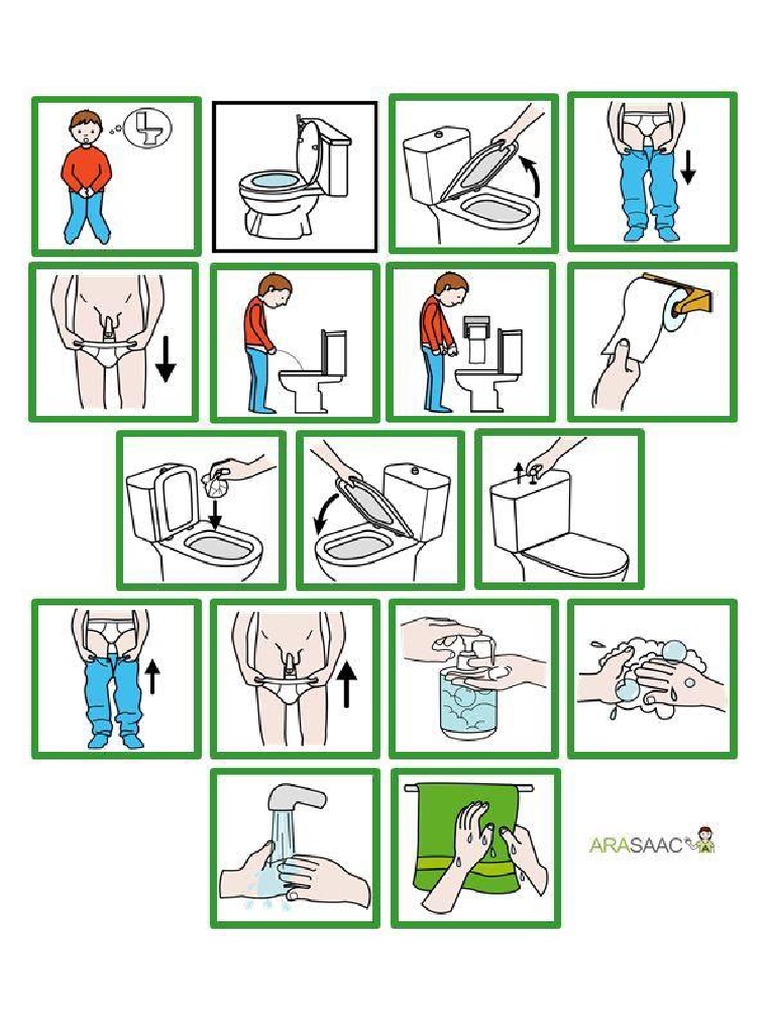 ARASAAC