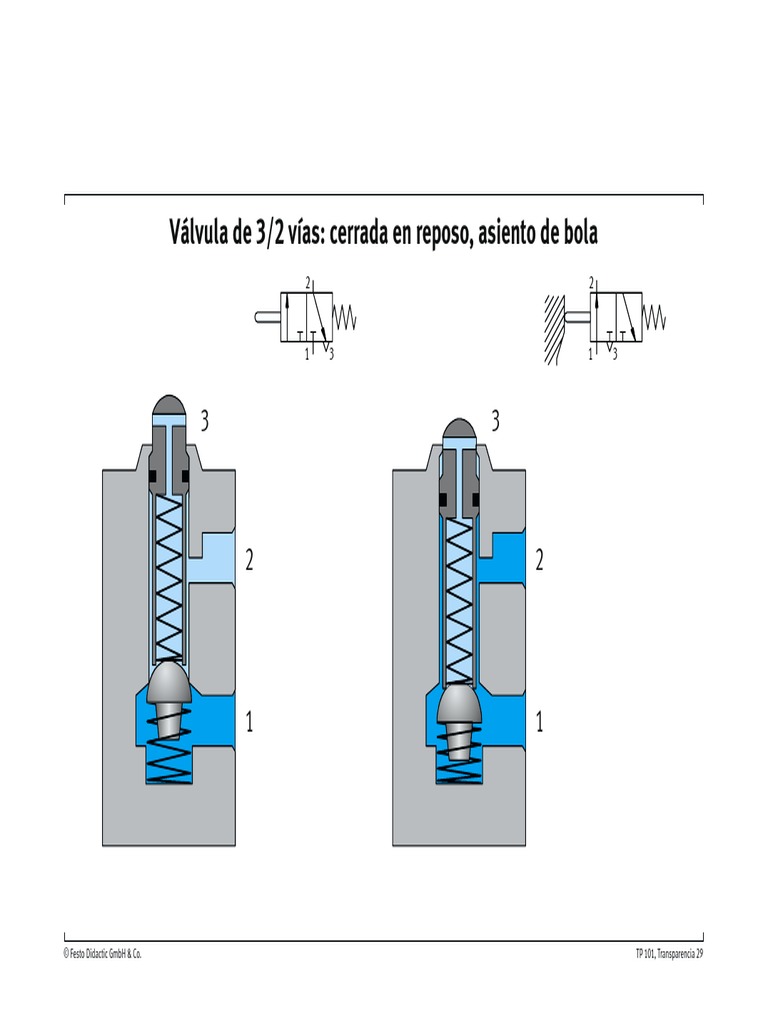 Válvula de 3/2 vías: cerrada en reposo, asiento de bola

2
1 3

2
1 3

3
2
1

3
2
1

© Festo Didactic GmbH & Co.

TP 101, Transparencia 29