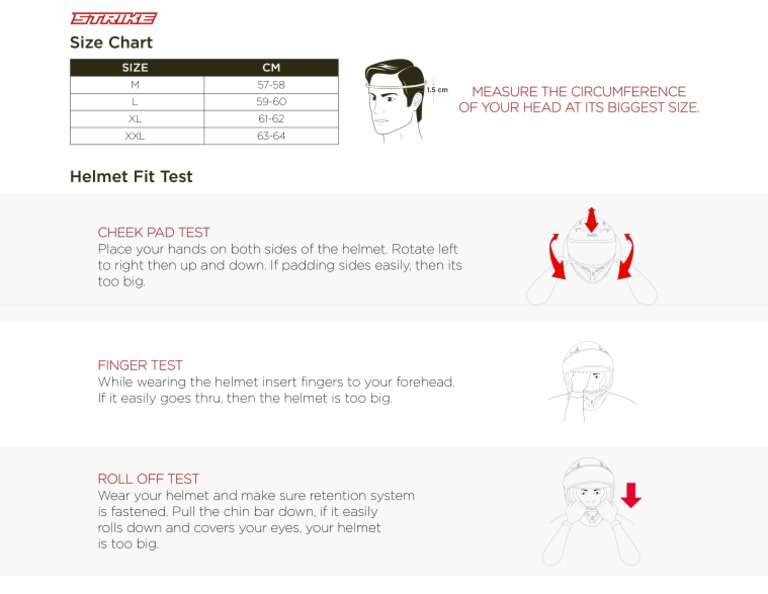 STRIKE

Size Chart

| SIZE | CM |
|---|---|
| M | 57-58 |
| L | 59-60 |
| XL | 61-62 |
| XXL | 63-64 |

1.5 cm

MEASURE THE CIRCUMFERENCE OF YOUR HEAD AT ITS BIGGEST SIZE.

Helmet Fit Test

CHEEK PAD TEST
Place your hands on both sides of the helmet. Rotate left to right then up and down. If padding sides easily, then its too big.

FINGER TEST
While wearing the helmet insert fingers to your forehead. If it easily goes thru, then the helmet is too big.

ROLL OFF TEST
Wear your helmet and make sure retention system is fastened. Pull the chin bar down, if it easily rolls down and covers your eyes, your helmet is too big.