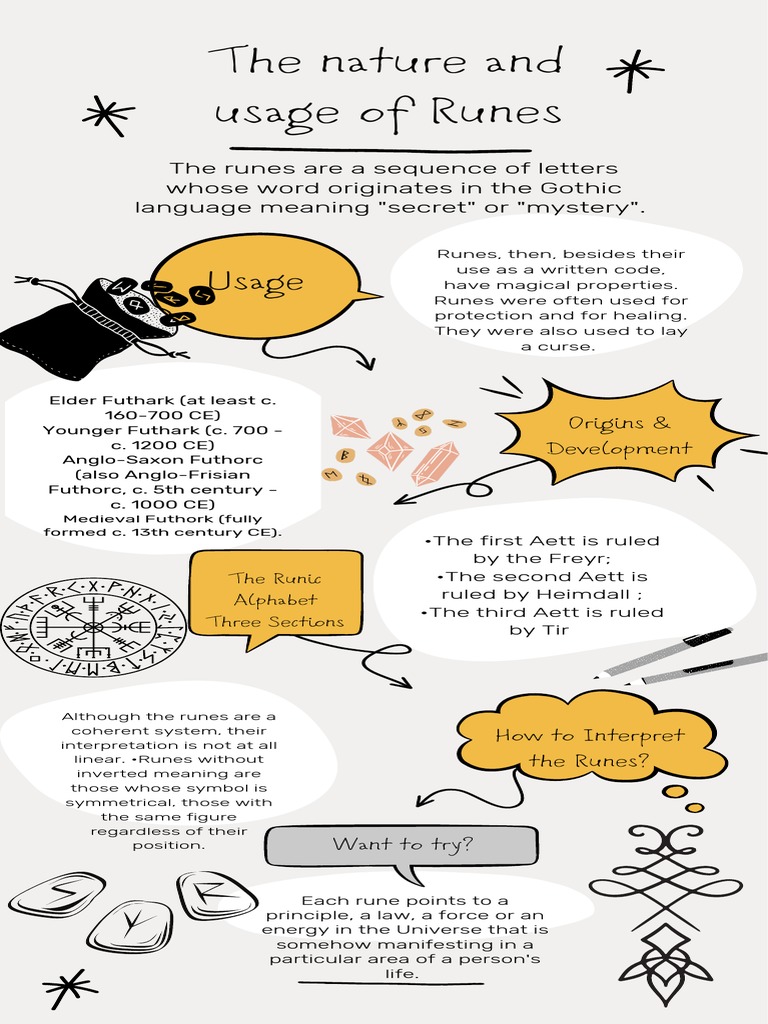 The nature and usage of Runes

The runes are a sequence of letters whose word originates in the Gothic language meaning "secret" or "mystery".

Usage

Runes, then, besides their use as a written code, have magical properties. Runes were often used for protection and for healing. They were also used to lay a curse.

Origins & Development

Elder Futhark (at least c. 160–700 CE)
Younger Futhark (c. 700 – c. 1200 CE)
Anglo-Saxon Futhorc (also Anglo-Frisian Futhorc, c. 5th century – c. 1000 CE)
Medieval Futhork (fully formed c. 13th century CE).

The Runic Alphabet Three Sections

•The first Aett is ruled by the Freyr;
•The second Aett is ruled by Heimdall ;
•The third Aett is ruled by Tir

How to Interpret the Runes?

Although the runes are a coherent system, their interpretation is not at all linear. •Runes without inverted meaning are those whose symbol is symmetrical, those with the same figure regardless of their position.

Want to try?

Each rune points to a principle, a law, a force or an energy in the Universe that is somehow manifesting in a particular area of a person's life.