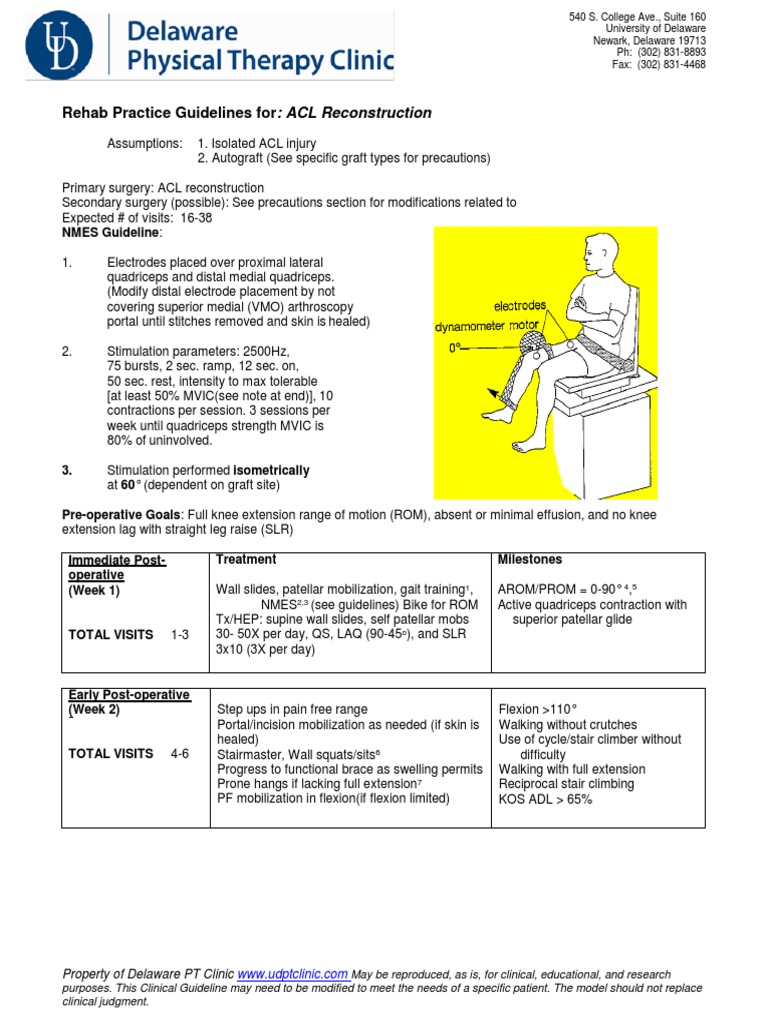 UD

Delaware Physical Therapy Clinic

540 S. College Ave., Suite 160
University of Delaware
Newark, Delaware 19713
Ph: (302) 831-8893
Fax: (302) 831-4468

Rehab Practice Guidelines for: ACL Reconstruction

Assumptions: 1. Isolated ACL injury
2. Autograft (See specific graft types for precautions)

Primary surgery: ACL reconstruction
Secondary surgery (possible): See precautions section for modifications related to
Expected # of visits: 16-38
NMES Guideline:

1. Electrodes placed over proximal lateral quadriceps and distal medial quadriceps. (Modify distal electrode placement by not covering superior medial (VMO) arthroscopy portal until stitches removed and skin is healed)

2. Stimulation parameters: 2500Hz, 75 bursts, 2 sec. ramp, 12 sec. on, 50 sec. rest, intensity to max tolerable [at least 50% MVIC(see note at end)], 10 contractions per session. 3 sessions per week until quadriceps strength MVIC is 80% of uninvolved.

3. Stimulation performed isometrically at 60° (dependent on graft site)

electrodes
dynamometer motor
0°

Pre-operative Goals: Full knee extension range of motion (ROM), absent or minimal effusion, and no knee extension lag with straight leg raise (SLR)

| Immediate Post-operative (Week 1) TOTAL VISITS 1-3 | Treatment Wall slides, patellar mobilization, gait training$^1$, NMES$^{2,3}$ (see guidelines) Bike for ROM Tx/HEP: supine wall slides, self patellar mobs 30- 50X per day, QS, LAQ (90-45°), and SLR 3x10 (3X per day) | Milestones AROM/PROM = 0-90°$^{4,5}$ Active quadriceps contraction with superior patellar glide |
|---|---|---|

| Early Post-operative (Week 2) TOTAL VISITS 4-6 | Step ups in pain free range Portal/incision mobilization as needed (if skin is healed) Stairmaster, Wall squats/sits$^6$ Progress to functional brace as swelling permits Prone hangs if lacking full extension$^7$ PF mobilization in flexion(if flexion limited) | Flexion >110° Walking without crutches Use of cycle/stair climber without difficulty Walking with full extension Reciprocal stair climbing KOS ADL > 65% |
|---|---|---|

Property of Delaware PT Clinic www.udptclinic.com May be reproduced, as is, for clinical, educational, and research purposes. This Clinical Guideline may need to be modified to meet the needs of a specific patient. The model should not replace clinical judgment.