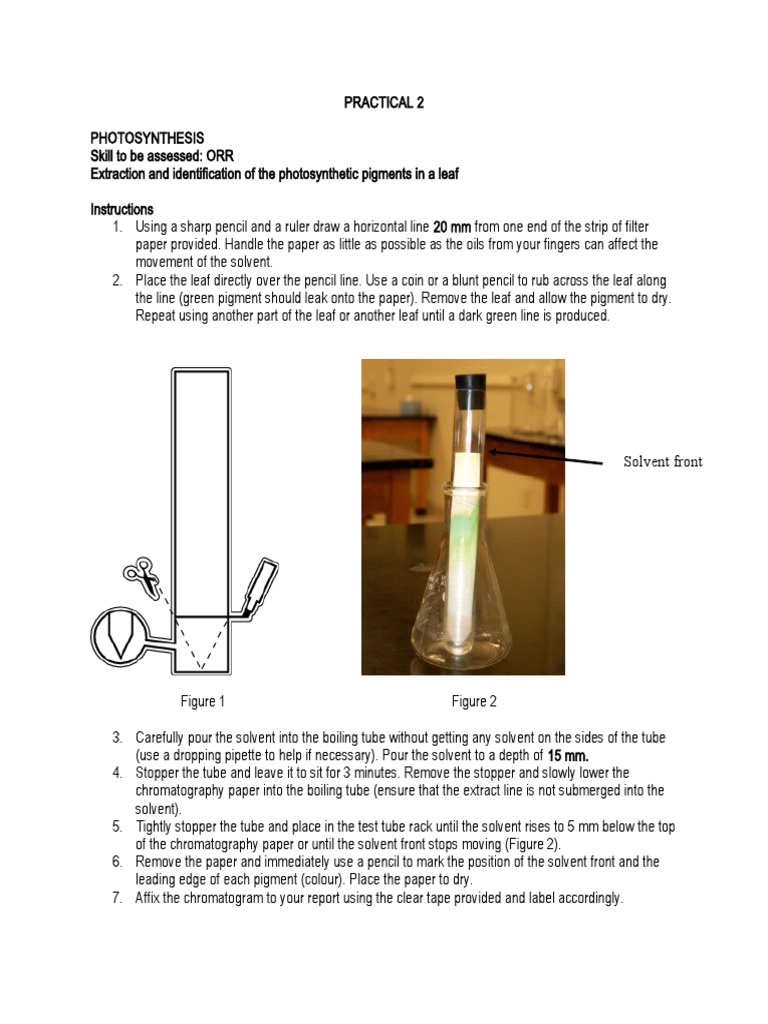 PRACTICAL 2

PHOTOSYNTHESIS
Skill to be assessed: ORR
Extraction and identification of the photosynthetic pigments in a leaf

Instructions
1. Using a sharp pencil and a ruler draw a horizontal line 20 mm from one end of the strip of filter paper provided. Handle the paper as little as possible as the oils from your fingers can affect the movement of the solvent.
2. Place the leaf directly over the pencil line. Use a coin or a blunt pencil to rub across the leaf along the line (green pigment should leak onto the paper). Remove the leaf and allow the pigment to dry. Repeat using another part of the leaf or another leaf until a dark green line is produced.

Solvent front

Figure 1

Figure 2

3. Carefully pour the solvent into the boiling tube without getting any solvent on the sides of the tube (use a dropping pipette to help if necessary). Pour the solvent to a depth of 15 mm.
4. Stopper the tube and leave it to sit for 3 minutes. Remove the stopper and slowly lower the chromatography paper into the boiling tube (ensure that the extract line is not submerged into the solvent).
5. Tightly stopper the tube and place in the test tube rack until the solvent rises to 5 mm below the top of the chromatography paper or until the solvent front stops moving (Figure 2).
6. Remove the paper and immediately use a pencil to mark the position of the solvent front and the leading edge of each pigment (colour). Place the paper to dry.
7. Affix the chromatogram to your report using the clear tape provided and label accordingly.