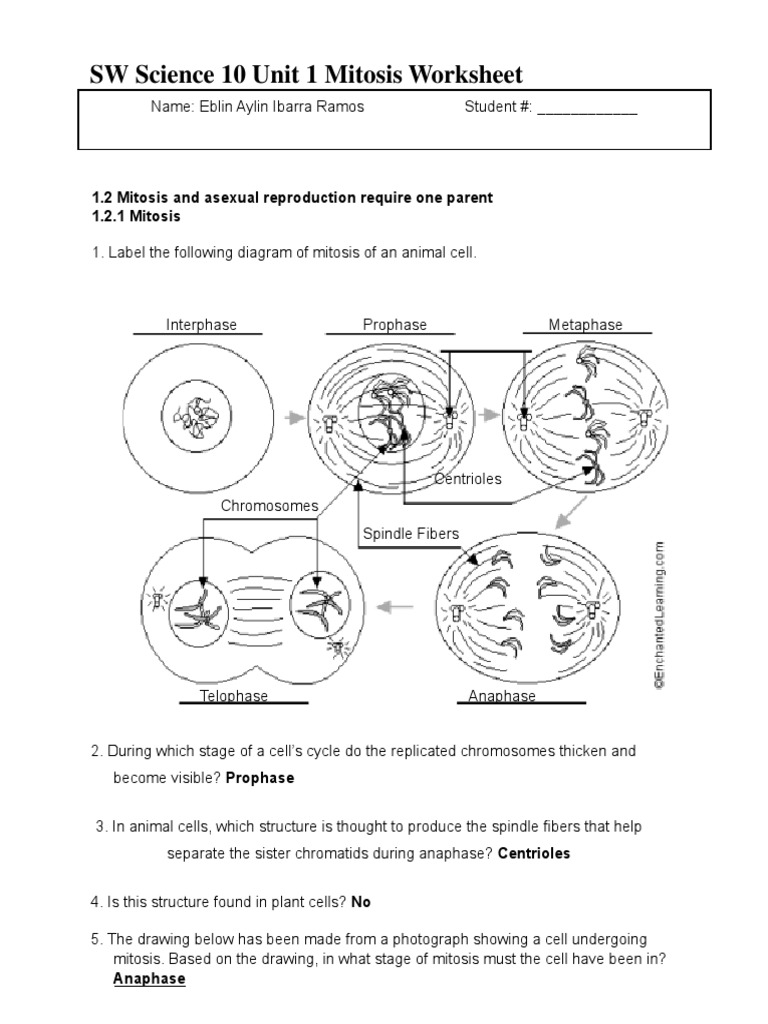 SW Science 10 Unit 1 Mitosis Worksheet

Name: Eblin Aylin Ibarra Ramos Student #: ____________

1.2 Mitosis and asexual reproduction require one parent
1.2.1 Mitosis

1. Label the following diagram of mitosis of an animal cell.

Interphase

Prophase

Metaphase

Centrioles

Chromosomes

Spindle Fibers

Telophase

Anaphase

©EnchantedLearning.com

2. During which stage of a cell's cycle do the replicated chromosomes thicken and become visible? Prophase

3. In animal cells, which structure is thought to produce the spindle fibers that help separate the sister chromatids during anaphase? Centrioles

4. Is this structure found in plant cells? No

5. The drawing below has been made from a photograph showing a cell undergoing mitosis. Based on the drawing, in what stage of mitosis must the cell have been in? Anaphase