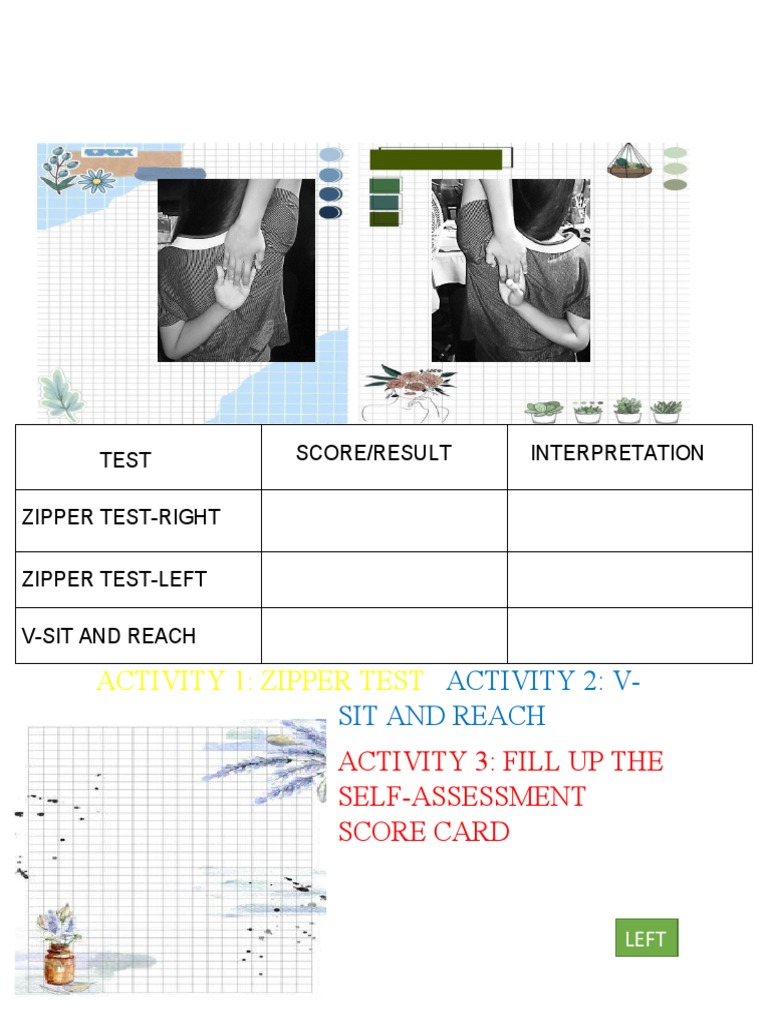 | TEST | SCORE/RESULT | INTERPRETATION |
|---|---|---|
| ZIPPER TEST-RIGHT | | |
| ZIPPER TEST-LEFT | | |
| V-SIT AND REACH | | |

ACTIVITY 1: ZIPPER TEST ACTIVITY 2: V-SIT AND REACH

ACTIVITY 3: FILL UP THE SELF-ASSESSMENT SCORE CARD

LEFT