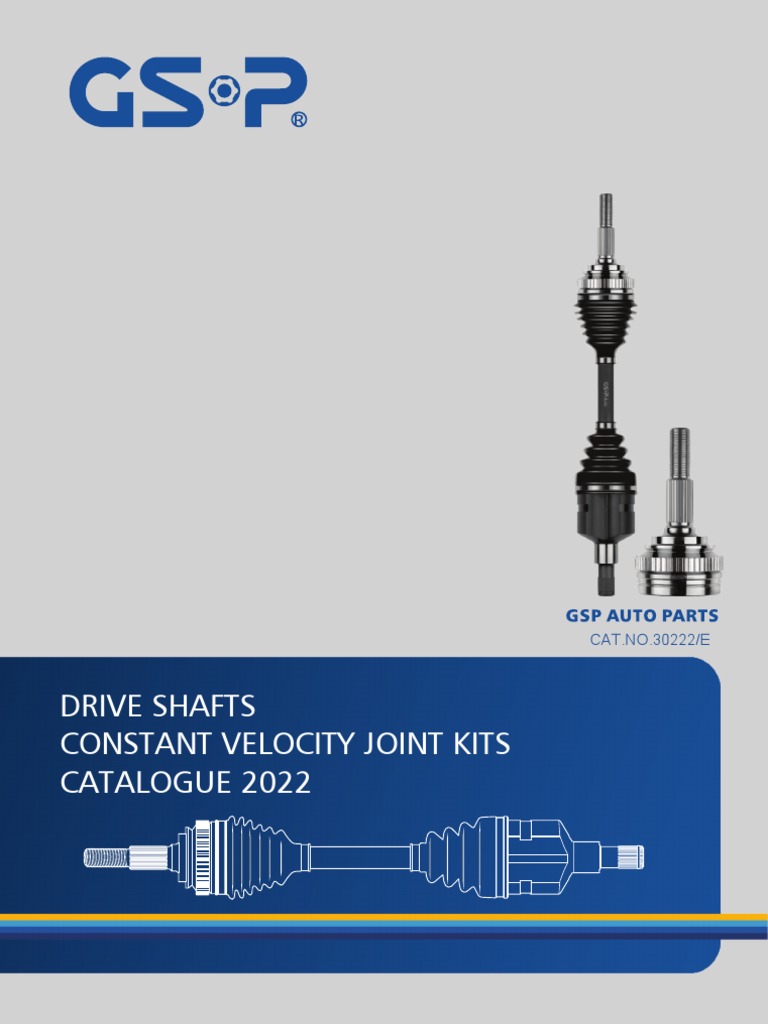 GSP®

GSP AUTO PARTS
CAT.NO.30222/E

DRIVE SHAFTS
CONSTANT VELOCITY JOINT KITS
CATALOGUE 2022