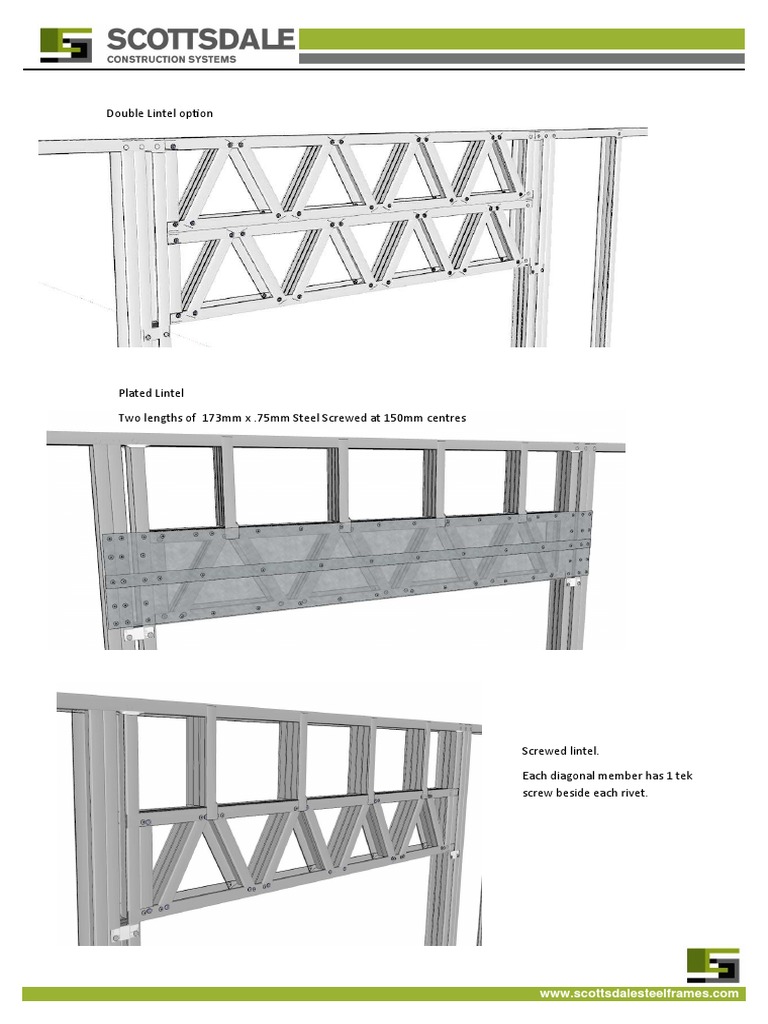 SCOTTSDALE
CONSTRUCTION SYSTEMS

Double Lintel option

Plated Lintel

Two lengths of 173mm x .75mm Steel Screwed at 150mm centres

Screwed lintel.

Each diagonal member has 1 tek screw beside each rivet.

www.scottsdalesteelframes.com