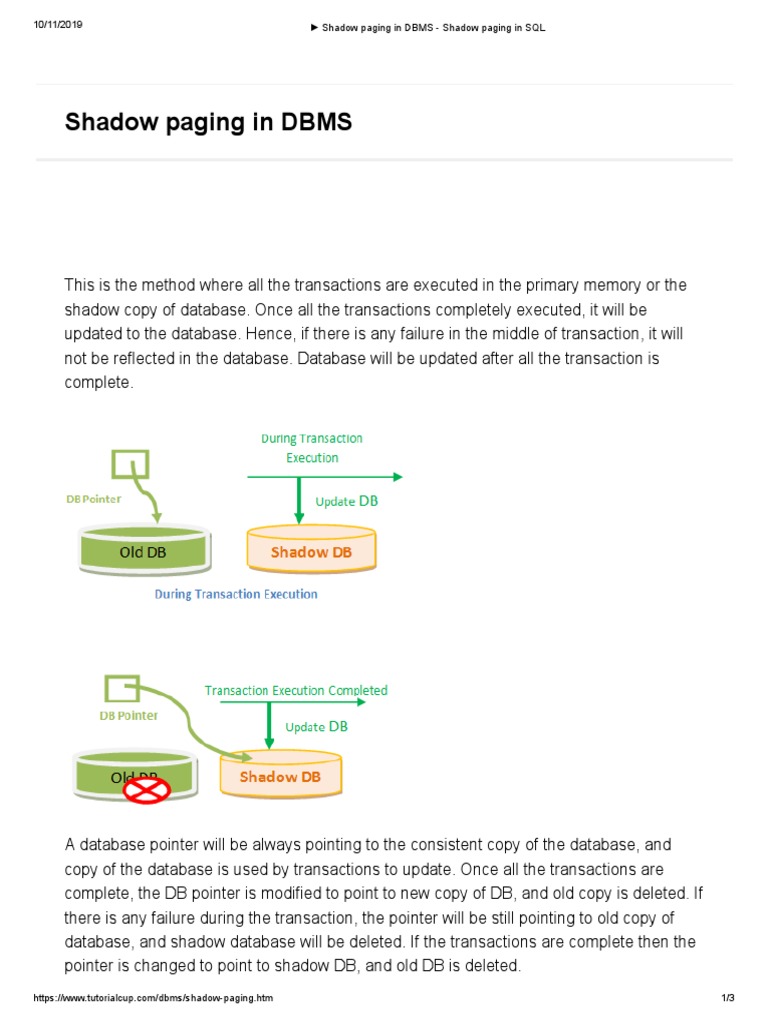 10/11/2019

► Shadow paging in DBMS - Shadow paging in SQL

Shadow paging in DBMS

This is the method where all the transactions are executed in the primary memory or the shadow copy of database. Once all the transactions completely executed, it will be updated to the database. Hence, if there is any failure in the middle of transaction, it will not be reflected in the database. Database will be updated after all the transaction is complete.

During Transaction Execution

DB Pointer

Update DB

Old DB

Shadow DB

During Transaction Execution

Transaction Execution Completed

DB Pointer

Update DB

Old DB

Shadow DB

A database pointer will be always pointing to the consistent copy of the database, and copy of the database is used by transactions to update. Once all the transactions are complete, the DB pointer is modified to point to new copy of DB, and old copy is deleted. If there is any failure during the transaction, the pointer will be still pointing to old copy of database, and shadow database will be deleted. If the transactions are complete then the pointer is changed to point to shadow DB, and old DB is deleted.

https://www.tutorialcup.com/dbms/shadow-paging.htm

1/3