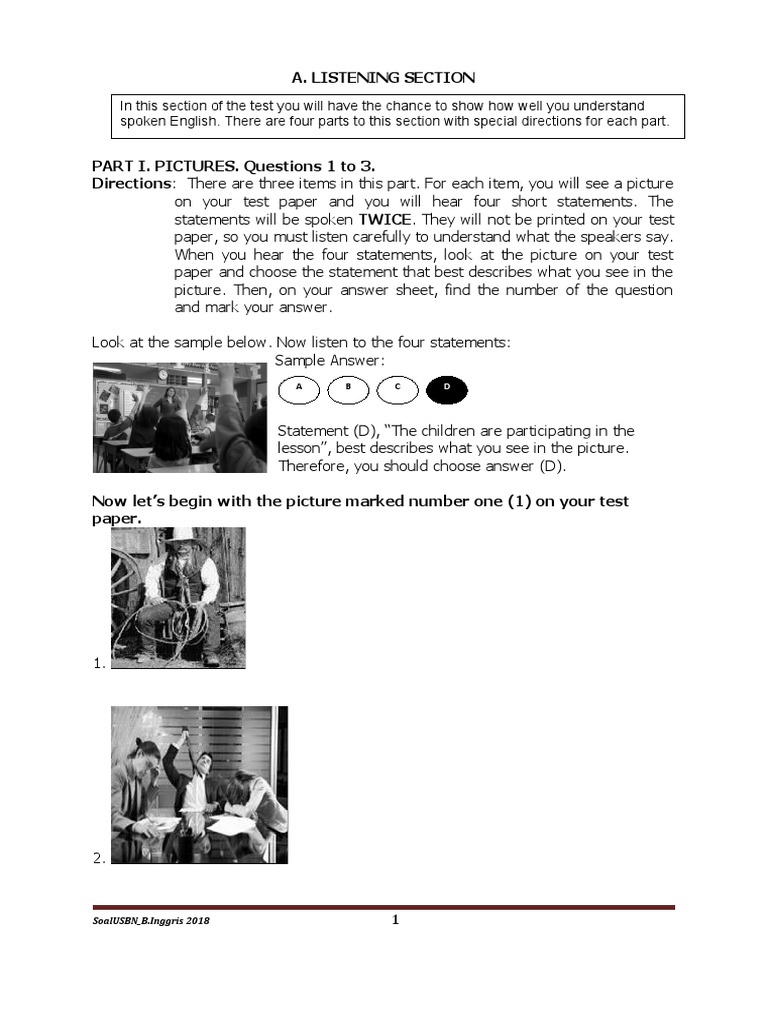 A. LISTENING SECTION

In this section of the test you will have the chance to show how well you understand spoken English. There are four parts to this section with special directions for each part.

PART I. PICTURES. Questions 1 to 3.

Directions: There are three items in this part. For each item, you will see a picture on your test paper and you will hear four short statements. The statements will be spoken TWICE. They will not be printed on your test paper, so you must listen carefully to understand what the speakers say. When you hear the four statements, look at the picture on your test paper and choose the statement that best describes what you see in the picture. Then, on your answer sheet, find the number of the question and mark your answer.

Look at the sample below. Now listen to the four statements:

Sample Answer:

A B C D

Statement (D), "The children are participating in the lesson", best describes what you see in the picture. Therefore, you should choose answer (D).

Now let's begin with the picture marked number one (1) on your test paper.

1.

2.

SoalUSBN_B.Inggris 2018

1