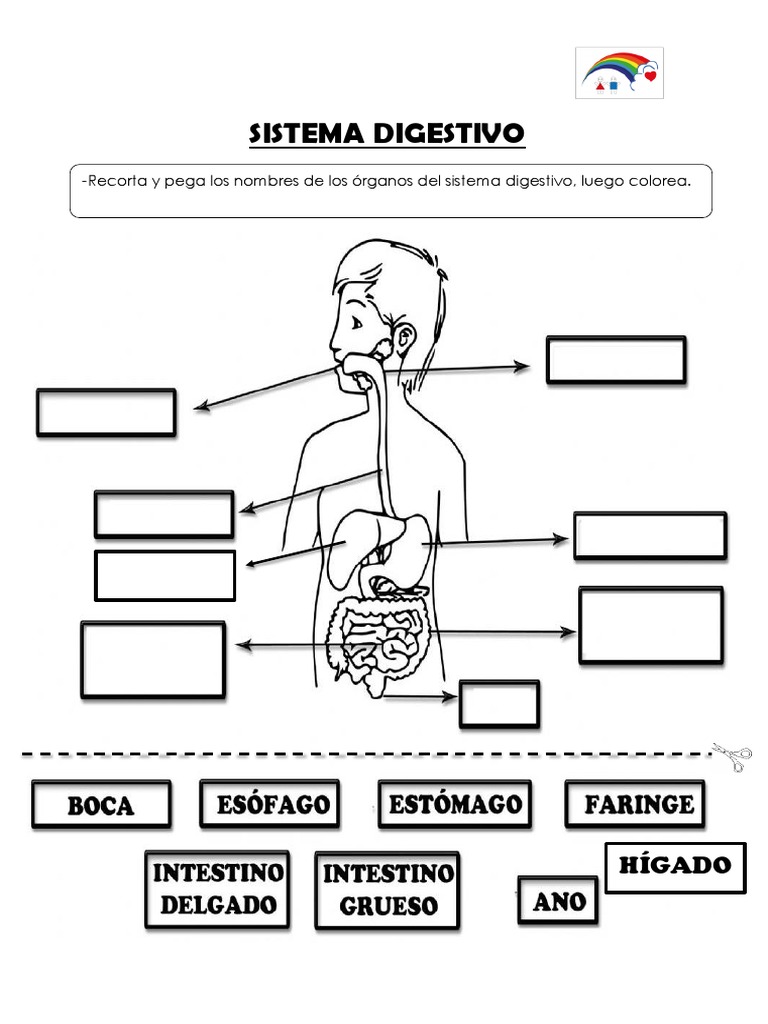 SISTEMA DIGESTIVO

-Recorta y pega los nombres de los órganos del sistema digestivo, luego colorea.

BOCA

ESÓFAGO

ESTÓMAGO

FARINGE

INTESTINO DELGADO

INTESTINO GRUESO

ANO

HÍGADO