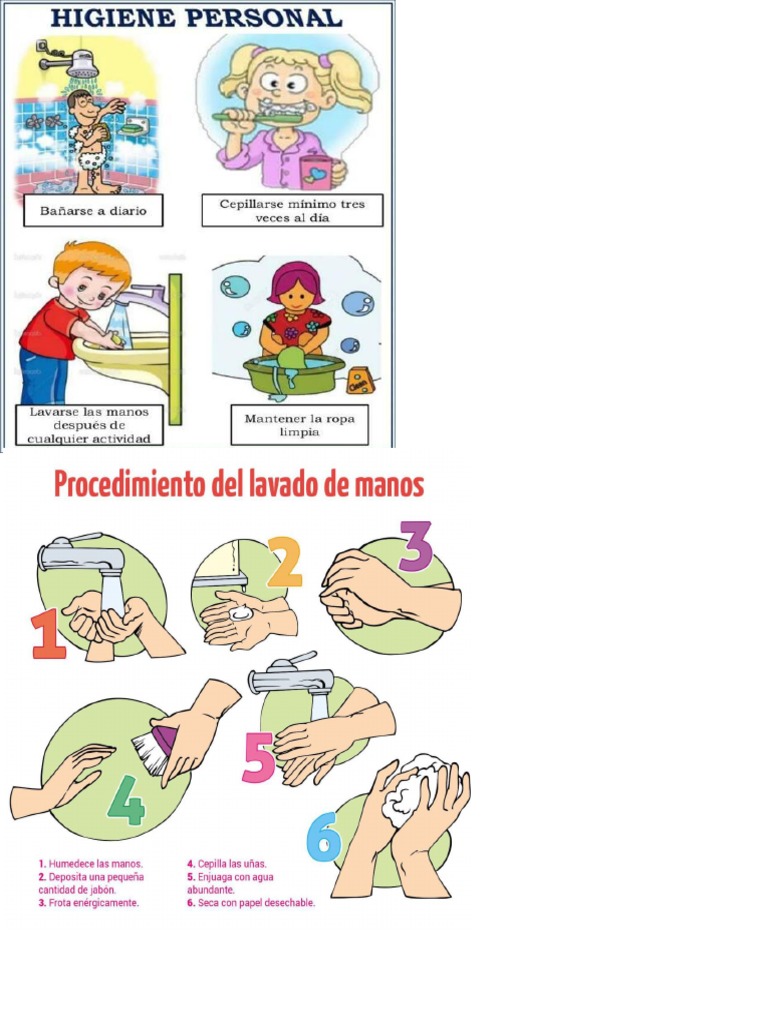 HIGIENE PERSONAL

Bañarse a diario

Cepillarse mínimo tres veces al día

Lavarse las manos después de cualquier actividad

Mantener la ropa limpia

Procedimiento del lavado de manos

1

2

3

4

5

6

1. Humedece las manos.
2. Deposita una pequeña cantidad de jabón.
3. Frota enérgicamente.

4. Cepilla las uñas.
5. Enjuaga con agua abundante.
6. Seca con papel desechable.