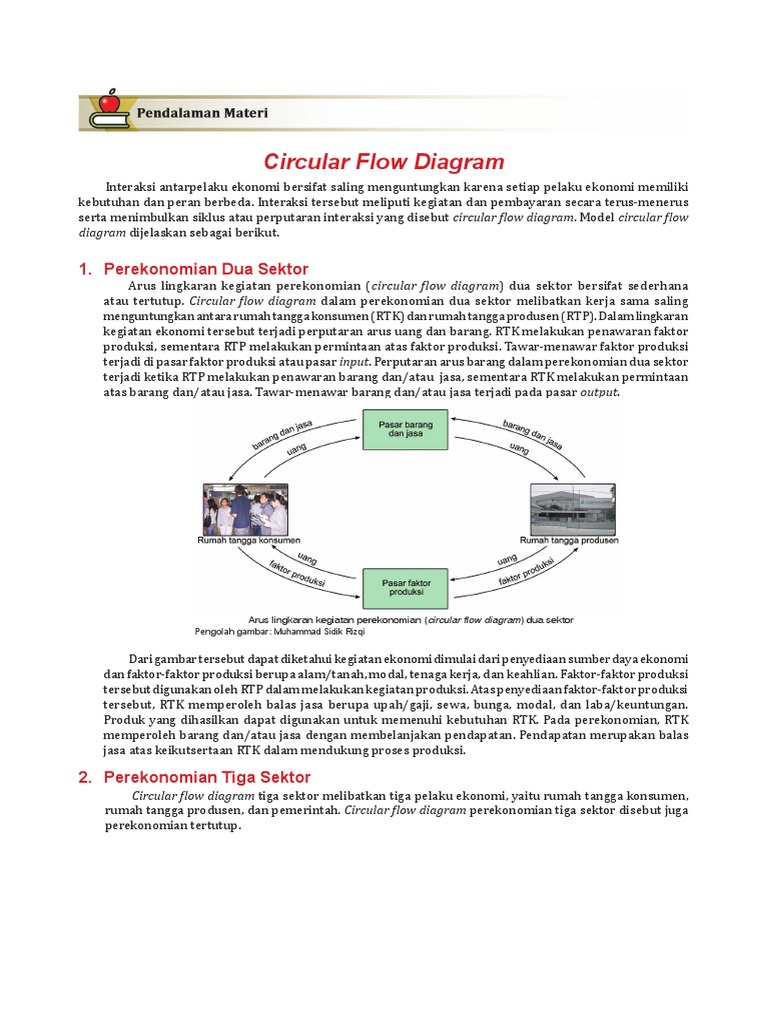 Pendalaman Materi

Circular Flow Diagram

Interaksi antarpelaku ekonomi bersifat saling menguntungkan karena setiap pelaku ekonomi memiliki kebutuhan dan peran berbeda. Interaksi tersebut meliputi kegiatan dan pembayaran secara terus-menerus serta menimbulkan siklus atau perputaran interaksi yang disebut circular flow diagram. Model circular flow diagram dijelaskan sebagai berikut.

1. Perekonomian Dua Sektor

Arus lingkaran kegiatan perekonomian (circular flow diagram) dua sektor bersifat sederhana atau tertutup. Circular flow diagram dalam perekonomian dua sektor melibatkan kerja sama saling menguntungkan antara rumah tangga konsumen (RTK) dan rumah tangga produsen (RTP). Dalam lingkaran kegiatan ekonomi tersebut terjadi perputaran arus uang dan barang. RTK melakukan penawaran faktor produksi, sementara RTP melakukan permintaan atas faktor produksi. Tawar-menawar faktor produksi terjadi di pasar faktor produksi atau pasar input. Perputaran arus barang dalam perekonomian dua sektor terjadi ketika RTP melakukan penawaran barang dan/atau jasa, sementara RTK melakukan permintaan atas barang dan/atau jasa. Tawar-menawar barang dan/atau jasa terjadi pada pasar output.

barang dan jasa
uang
Pasar barang dan jasa
barang dan jasa
uang
Rumah tangga konsumen
Rumah tangga produsen
uang
faktor produksi
Pasar faktor produksi
uang
faktor produksi
Arus lingkaran kegiatan perekonomian (circular flow diagram) dua sektor
Pengolah gambar: Muhammad Sidik Rizqi

Dari gambar tersebut dapat diketahui kegiatan ekonomi dimulai dari penyediaan sumber daya ekonomi dan faktor-faktor produksi berupa alam/tanah, modal, tenaga kerja, dan keahlian. Faktor-faktor produksi tersebut digunakan oleh RTP dalam melakukan kegiatan produksi. Atas penyediaan faktor-faktor produksi tersebut, RTK memperoleh balas jasa berupa upah/gaji, sewa, bunga, modal, dan laba/keuntungan. Produk yang dihasilkan dapat digunakan untuk memenuhi kebutuhan RTK. Pada perekonomian, RTK memperoleh barang dan/atau jasa dengan membelanjakan pendapatan. Pendapatan merupakan balas jasa atas keikutsertaan RTK dalam mendukung proses produksi.

2. Perekonomian Tiga Sektor

Circular flow diagram tiga sektor melibatkan tiga pelaku ekonomi, yaitu rumah tangga konsumen, rumah tangga produsen, dan pemerintah. Circular flow diagram perekonomian tiga sektor disebut juga perekonomian tertutup.