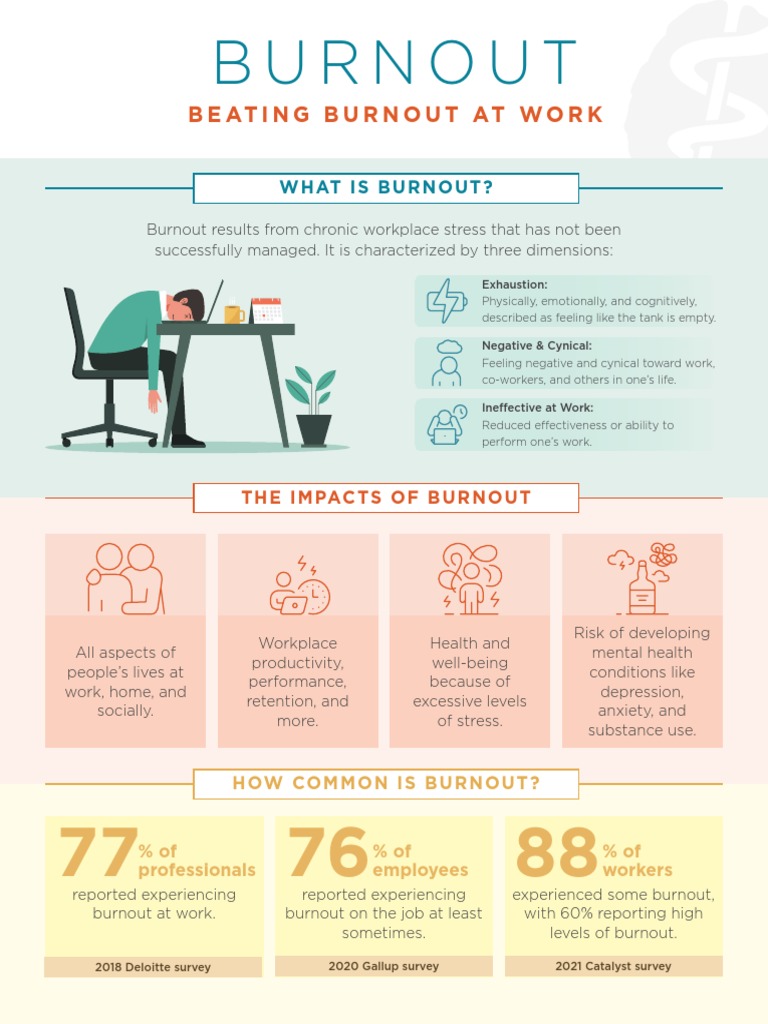 BURNOUT

BEATING BURNOUT AT WORK

WHAT IS BURNOUT?

Burnout results from chronic workplace stress that has not been successfully managed. It is characterized by three dimensions:

Exhaustion:
Physically, emotionally, and cognitively, described as feeling like the tank is empty.

Negative & Cynical:
Feeling negative and cynical toward work, co-workers, and others in one's life.

Ineffective at Work:
Reduced effectiveness or ability to perform one's work.

THE IMPACTS OF BURNOUT

All aspects of people's lives at work, home, and socially.

Workplace productivity, performance, retention, and more.

Health and well-being because of excessive levels of stress.

Risk of developing mental health conditions like depression, anxiety, and substance use.

HOW COMMON IS BURNOUT?

77% of professionals
reported experiencing burnout at work.
2018 Deloitte survey

76% of employees
reported experiencing burnout on the job at least sometimes.
2020 Gallup survey

88% of workers
experienced some burnout, with 60% reporting high levels of burnout.
2021 Catalyst survey