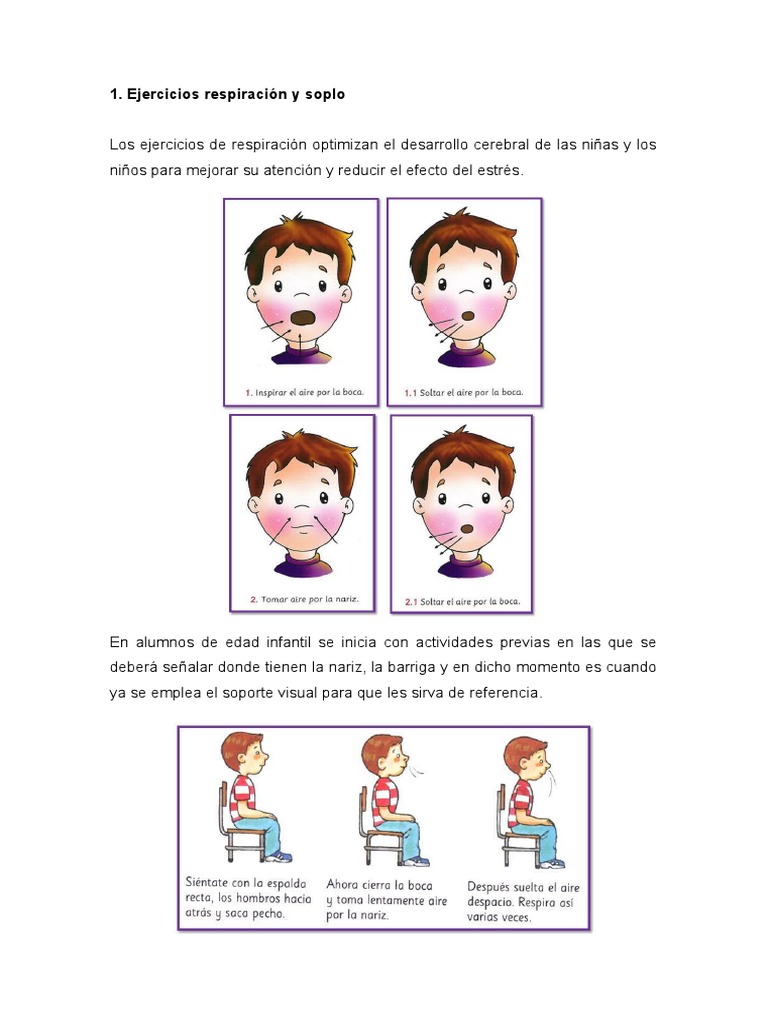 1. Ejercicios respiración y soplo

Los ejercicios de respiración optimizan el desarrollo cerebral de las niñas y los niños para mejorar su atención y reducir el efecto del estrés.

1. Inspirar el aire por la boca.

1.1 Soltar el aire por la boca.

2. Tomar aire por la nariz.

2.1 Soltar el aire por la boca.

En alumnos de edad infantil se inicia con actividades previas en las que se deberá señalar donde tienen la nariz, la barriga y en dicho momento es cuando ya se emplea el soporte visual para que les sirva de referencia.

Siéntate con la espalda recta, los hombros hacia atrás y saca pecho.

Ahora cierra la boca y toma lentamente aire por la nariz.

Después suelta el aire despacio. Respira así varias veces.