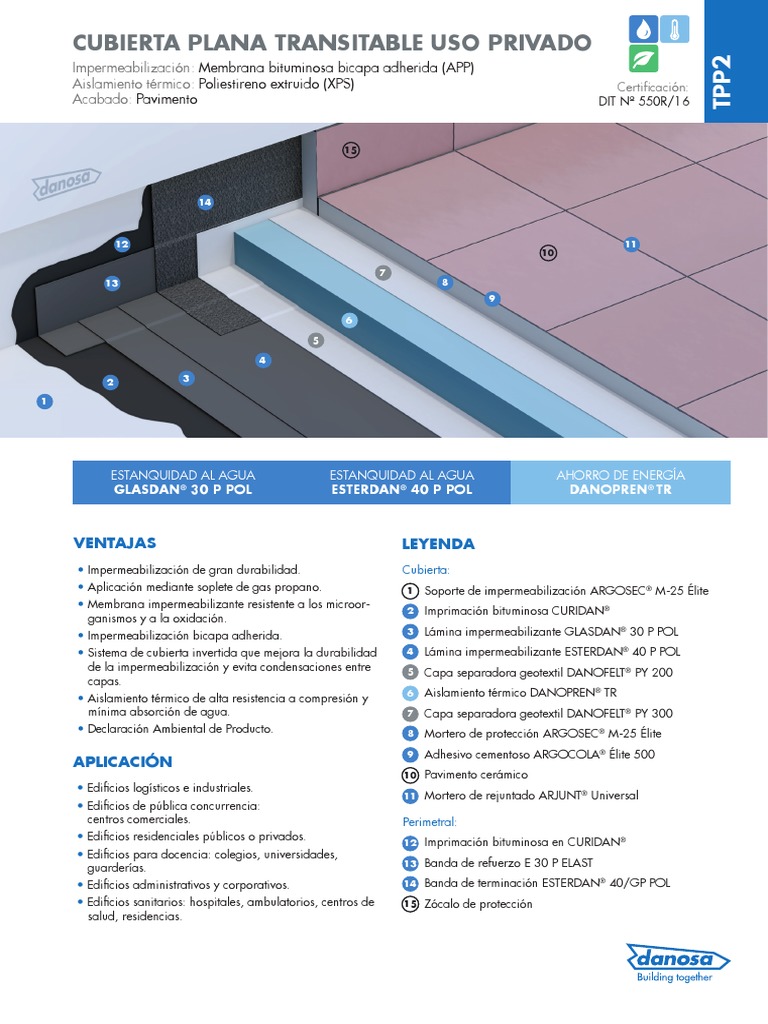 CUBIERTA PLANA TRANSITABLE USO PRIVADO
Impermeabilización: Membrana bituminosa bicapa adherida (APP)
Aislamiento térmico: Poliestireno extruido (XPS)
Acabado: Pavimento

Certificación:
DIT Nº 550R/16

TPP2

danosa

15
14
12
13
1
2
3
4
5
6
7
8
9
10
11

ESTANQUIDAD AL AGUA
GLASDAN® 30 P POL

ESTANQUIDAD AL AGUA
ESTERDAN® 40 P POL

AHORRO DE ENERGÍA
DANOPREN® TR

VENTAJAS

• Impermeabilización de gran durabilidad.
• Aplicación mediante soplete de gas propano.
• Membrana impermeabilizante resistente a los microorganismos y a la oxidación.
• Impermeabilización bicapa adherida.
• Sistema de cubierta invertida que mejora la durabilidad de la impermeabilización y evita condensaciones entre capas.
• Aislamiento térmico de alta resistencia a compresión y mínima absorción de agua.
• Declaración Ambiental de Producto.

APLICACIÓN

• Edificios logísticos e industriales.
• Edificios de pública concurrencia: centros comerciales.
• Edificios residenciales públicos o privados.
• Edificios para docencia: colegios, universidades, guarderías.
• Edificios administrativos y corporativos.
• Edificios sanitarios: hospitales, ambulatorios, centros de salud, residencias.

LEYENDA

Cubierta:
1 Soporte de impermeabilización ARGOSEC® M-25 Élite
2 Imprimación bituminosa CURIDAN®
3 Lámina impermeabilizante GLASDAN® 30 P POL
4 Lámina impermeabilizante ESTERDAN® 40 P POL
5 Capa separadora geotextil DANOFELT® PY 200
6 Aislamiento térmico DANOPREN® TR
7 Capa separadora geotextil DANOFELT® PY 300
8 Mortero de protección ARGOSEC® M-25 Élite
9 Adhesivo cementoso ARGOCOLA® Élite 500
10 Pavimento cerámico
11 Mortero de rejuntado ARJUNT® Universal

Perimetral:
12 Imprimación bituminosa en CURIDAN®
13 Banda de refuerzo E 30 P ELAST
14 Banda de terminación ESTERDAN® 40/GP POL
15 Zócalo de protección

danosa
Building together