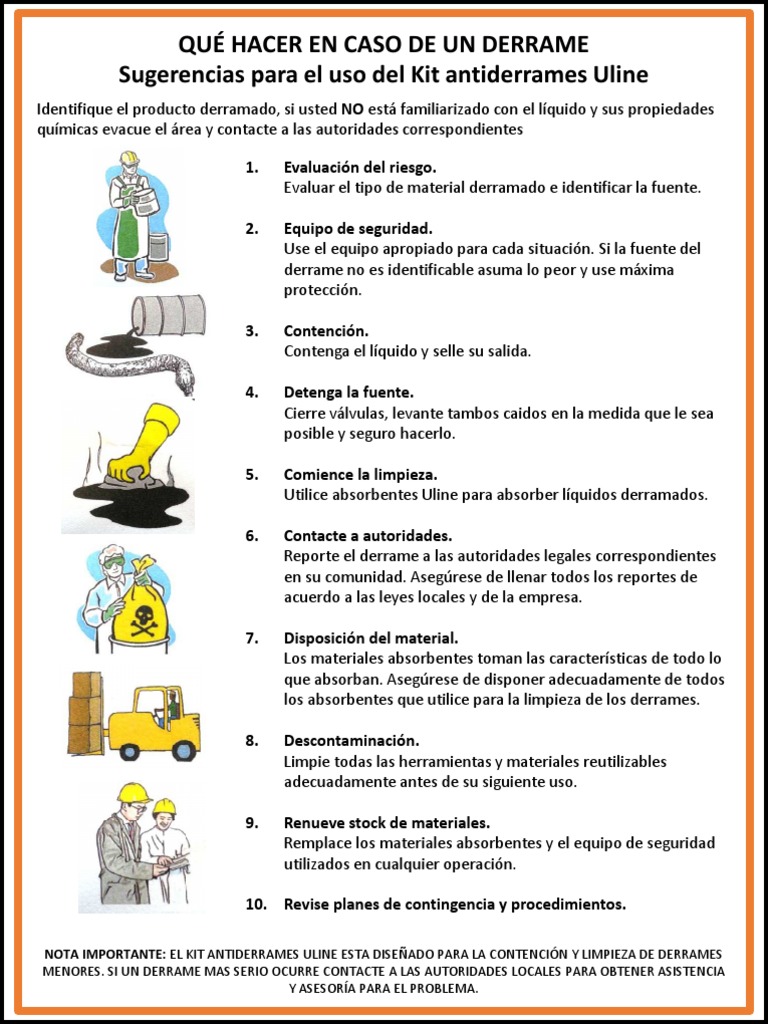 QUÉ HACER EN CASO DE UN DERRAME
Sugerencias para el uso del Kit antiderrames Uline

Identifique el producto derramado, si usted NO está familiarizado con el líquido y sus propiedades químicas evacue el área y contacte a las autoridades correspondientes

1. Evaluación del riesgo.
Evaluar el tipo de material derramado e identificar la fuente.

2. Equipo de seguridad.
Use el equipo apropiado para cada situación. Si la fuente del derrame no es identificable asuma lo peor y use máxima protección.

3. Contención.
Contenga el líquido y selle su salida.

4. Detenga la fuente.
Cierre válvulas, levante tambos caidos en la medida que le sea posible y seguro hacerlo.

5. Comience la limpieza.
Utilice absorbentes Uline para absorber líquidos derramados.

6. Contacte a autoridades.
Reporte el derrame a las autoridades legales correspondientes en su comunidad. Asegúrese de llenar todos los reportes de acuerdo a las leyes locales y de la empresa.

7. Disposición del material.
Los materiales absorbentes toman las características de todo lo que absorban. Asegúrese de disponer adecuadamente de todos los absorbentes que utilice para la limpieza de los derrames.

8. Descontaminación.
Limpie todas las herramientas y materiales reutilizables adecuadamente antes de su siguiente uso.

9. Renueve stock de materiales.
Remplace los materiales absorbentes y el equipo de seguridad utilizados en cualquier operación.

10. Revise planes de contingencia y procedimientos.

NOTA IMPORTANTE: EL KIT ANTIDERRAMES ULINE ESTA DISEÑADO PARA LA CONTENCIÓN Y LIMPIEZA DE DERRAMES MENORES. SI UN DERRAME MAS SERIO OCURRE CONTACTE A LAS AUTORIDADES LOCALES PARA OBTENER ASISTENCIA Y ASESORÍA PARA EL PROBLEMA.