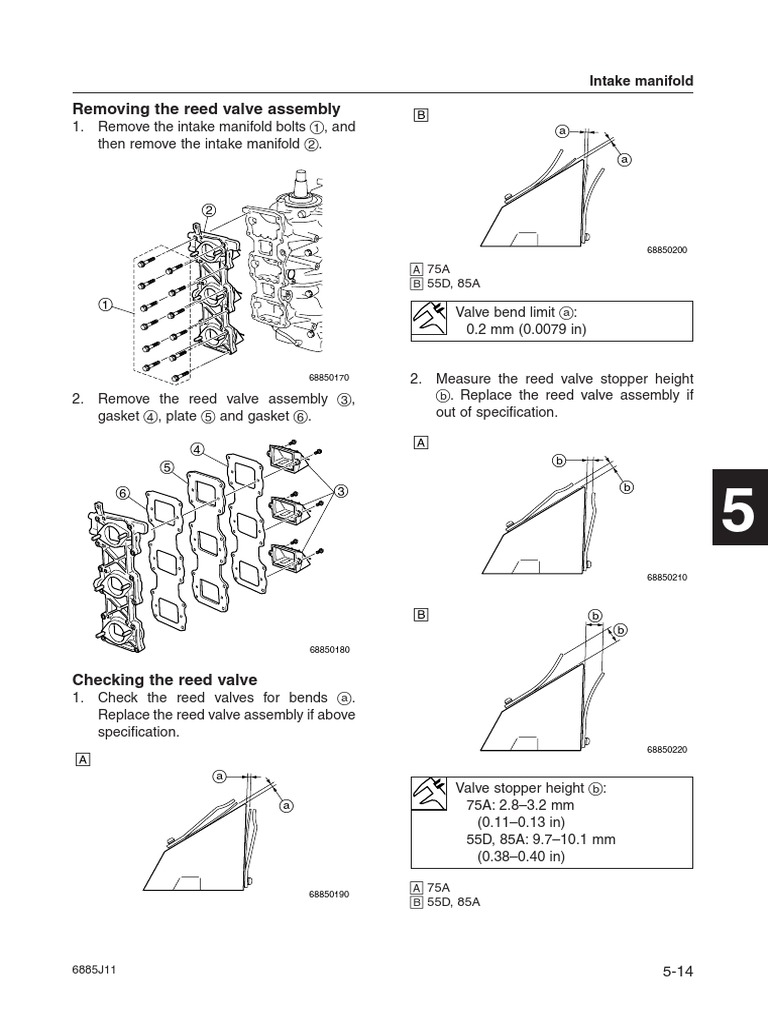 Intake manifold

Removing the reed valve assembly

1. Remove the intake manifold bolts ①, and then remove the intake manifold ②.

②

①

68850170

2. Remove the reed valve assembly ③, gasket ④, plate ⑤ and gasket ⑥.

④
⑤
⑥
③

68850180

Checking the reed valve

1. Check the reed valves for bends ⓐ. Replace the reed valve assembly if above specification.

A

ⓐ
ⓐ

68850190

B

ⓐ
ⓐ

68850200

A 75A
B 55D, 85A

Valve bend limit ⓐ:
0.2 mm (0.0079 in)

2. Measure the reed valve stopper height ⓑ. Replace the reed valve assembly if out of specification.

A

ⓑ
ⓑ

68850210

B

ⓑ
ⓑ

68850220

Valve stopper height ⓑ:
75A: 2.8–3.2 mm
(0.11–0.13 in)
55D, 85A: 9.7–10.1 mm
(0.38–0.40 in)

A 75A
B 55D, 85A

5

6885J11

5-14