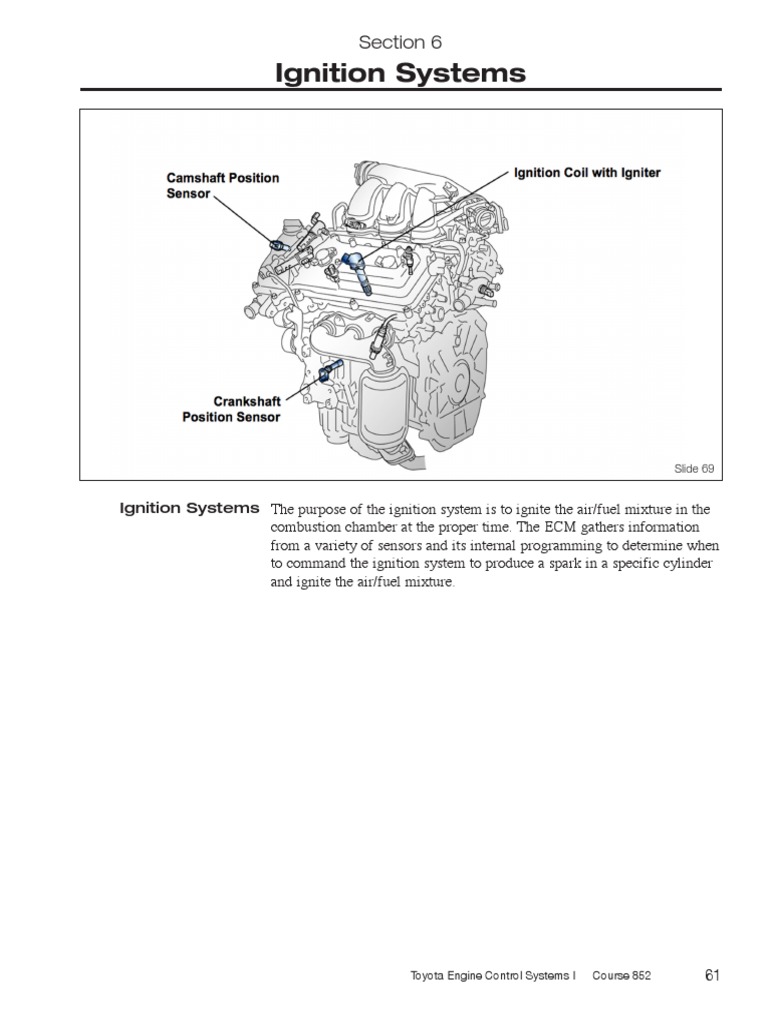 Section 6

Ignition Systems

Camshaft Position Sensor

Ignition Coil with Igniter

Crankshaft Position Sensor

Slide 69

Ignition Systems

The purpose of the ignition system is to ignite the air/fuel mixture in the combustion chamber at the proper time. The ECM gathers information from a variety of sensors and its internal programming to determine when to command the ignition system to produce a spark in a specific cylinder and ignite the air/fuel mixture.

Toyota Engine Control Systems I Course 852 61