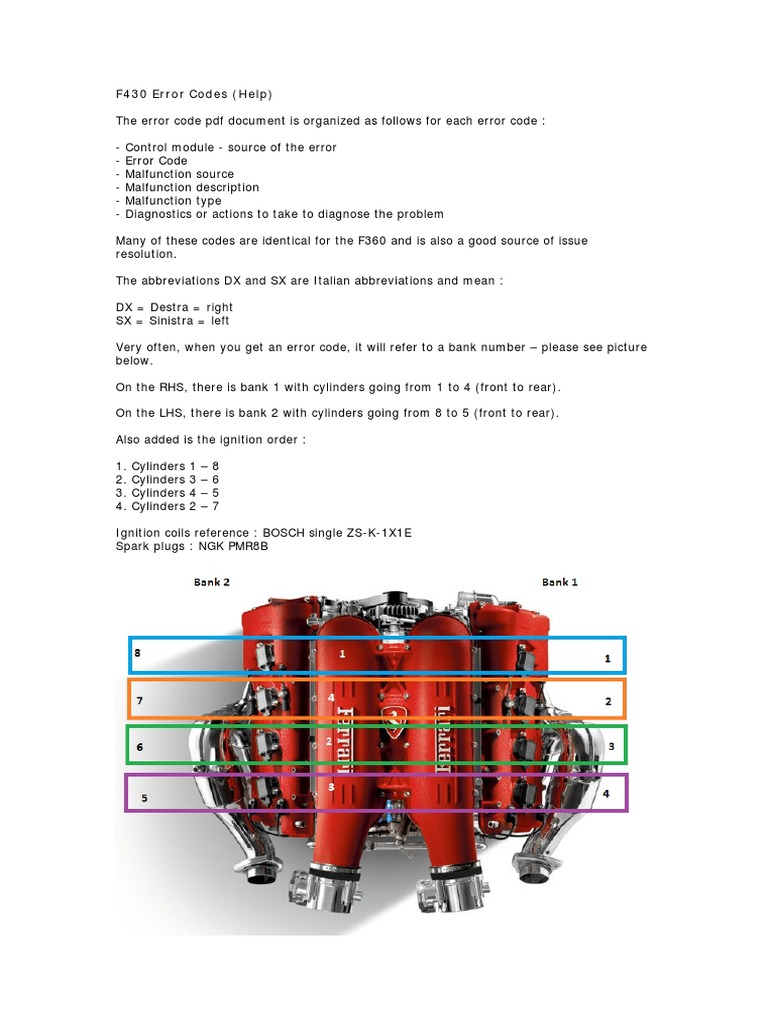 F430 Error Codes (Help)

The error code pdf document is organized as follows for each error code :

- Control module - source of the error
- Error Code
- Malfunction source
- Malfunction description
- Malfunction type
- Diagnostics or actions to take to diagnose the problem

Many of these codes are identical for the F360 and is also a good source of issue resolution.

The abbreviations DX and SX are Italian abbreviations and mean :

DX = Destra = right
SX = Sinistra = left

Very often, when you get an error code, it will refer to a bank number – please see picture below.

On the RHS, there is bank 1 with cylinders going from 1 to 4 (front to rear).

On the LHS, there is bank 2 with cylinders going from 8 to 5 (front to rear).

Also added is the ignition order :

1. Cylinders 1 – 8
2. Cylinders 3 – 6
3. Cylinders 4 – 5
4. Cylinders 2 – 7

Ignition coils reference : BOSCH single ZS-K-1X1E
Spark plugs : NGK PMR8B

Bank 2

Bank 1

8

1

1

7

4

2

6

2

3

5

3

4

Ferrari

Ferrari