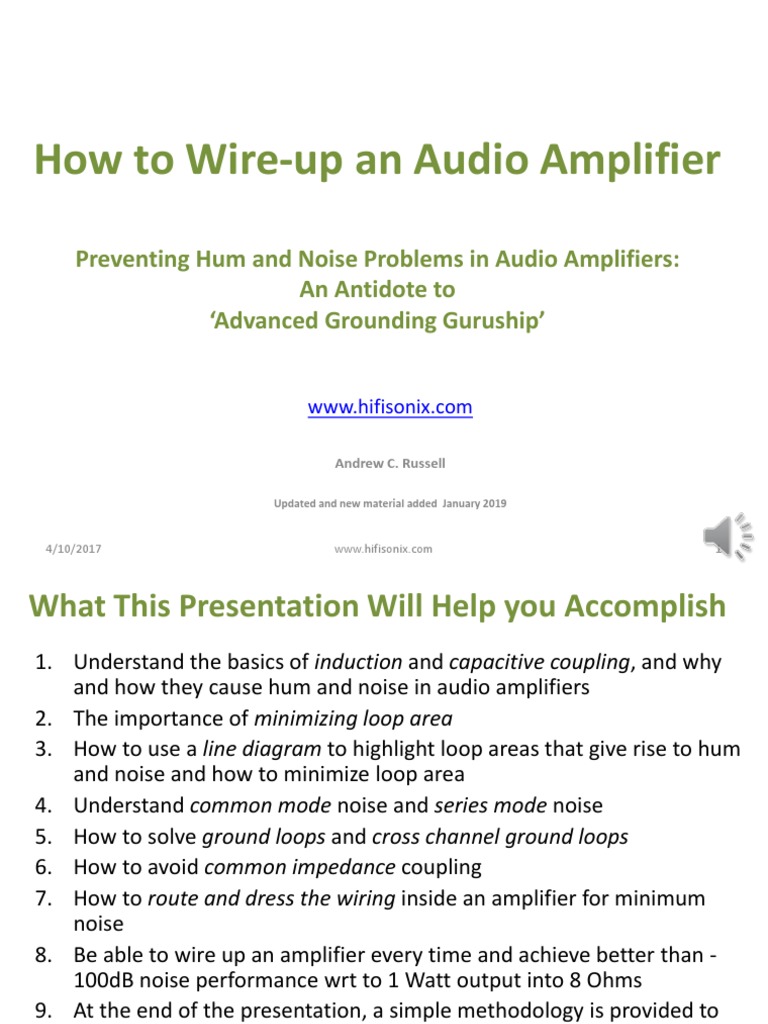 How to Wire-up an Audio Amplifier

Preventing Hum and Noise Problems in Audio Amplifiers: An Antidote to 'Advanced Grounding Guruship'

www.hifisonix.com

Andrew C. Russell

Updated and new material added January 2019

4/10/2017 www.hifisonix.com 1

What This Presentation Will Help you Accomplish

1. Understand the basics of induction and capacitive coupling, and why and how they cause hum and noise in audio amplifiers
2. The importance of minimizing loop area
3. How to use a line diagram to highlight loop areas that give rise to hum and noise and how to minimize loop area
4. Understand common mode noise and series mode noise
5. How to solve ground loops and cross channel ground loops
6. How to avoid common impedance coupling
7. How to route and dress the wiring inside an amplifier for minimum noise
8. Be able to wire up an amplifier every time and achieve better than -100dB noise performance wrt to 1 Watt output into 8 Ohms
9. At the end of the presentation, a simple methodology is provided to