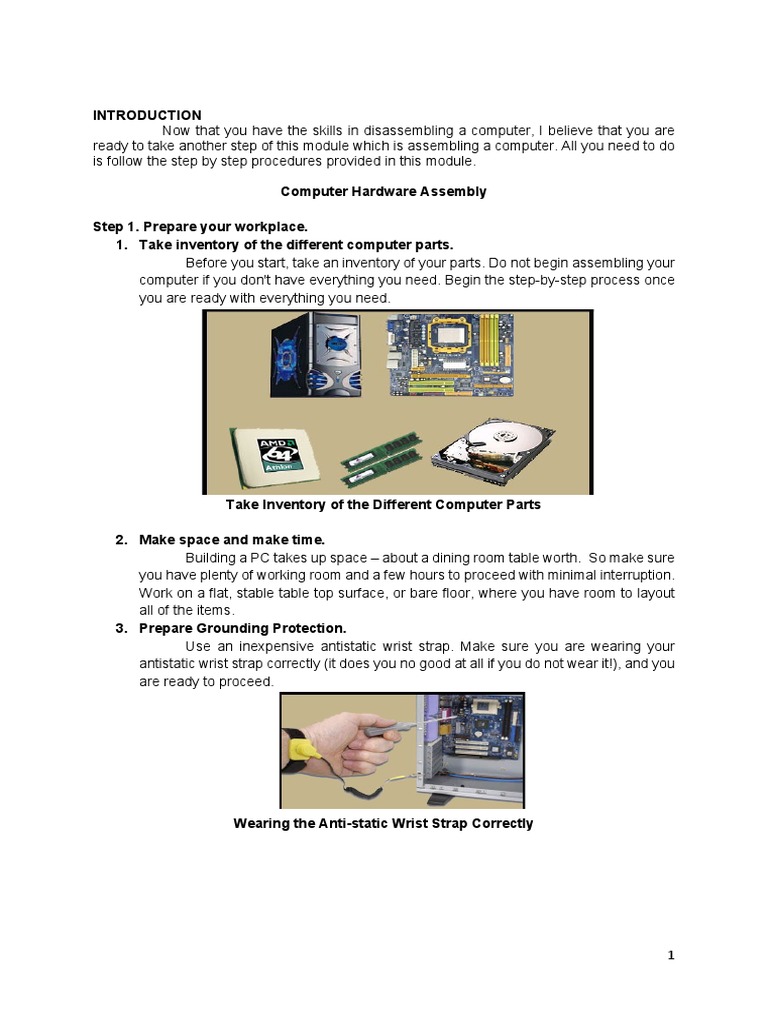 INTRODUCTION

Now that you have the skills in disassembling a computer, I believe that you are ready to take another step of this module which is assembling a computer. All you need to do is follow the step by step procedures provided in this module.

Computer Hardware Assembly

Step 1. Prepare your workplace.

1. Take inventory of the different computer parts.

Before you start, take an inventory of your parts. Do not begin assembling your computer if you don't have everything you need. Begin the step-by-step process once you are ready with everything you need.

AMD 64 Athlon

Take Inventory of the Different Computer Parts

2. Make space and make time.

Building a PC takes up space – about a dining room table worth. So make sure you have plenty of working room and a few hours to proceed with minimal interruption. Work on a flat, stable table top surface, or bare floor, where you have room to layout all of the items.

3. Prepare Grounding Protection.

Use an inexpensive antistatic wrist strap. Make sure you are wearing your antistatic wrist strap correctly (it does you no good at all if you do not wear it!), and you are ready to proceed.

Wearing the Anti-static Wrist Strap Correctly

1