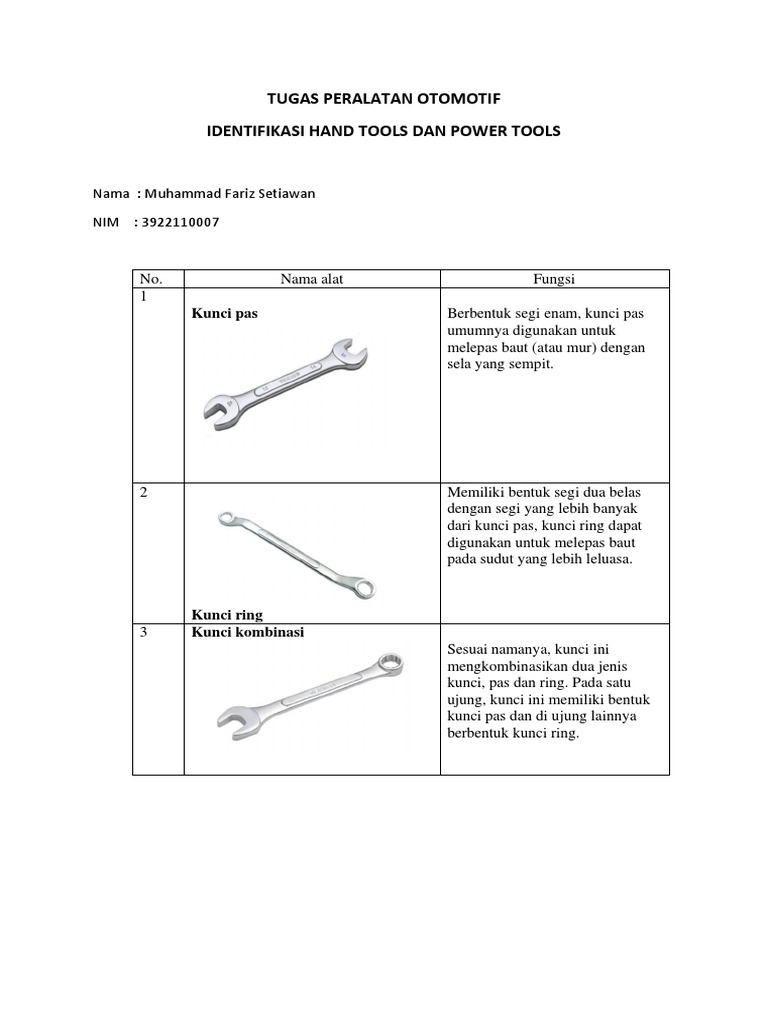 TUGAS PERALATAN OTOMOTIF

IDENTIFIKASI HAND TOOLS DAN POWER TOOLS

Nama : Muhammad Fariz Setiawan

NIM : 3922110007

| No. | Nama alat | Fungsi |
|---|---|---|
| 1 | **Kunci pas** | Berbentuk segi enam, kunci pas umumnya digunakan untuk melepas baut (atau mur) dengan sela yang sempit. |
| 2 | **Kunci ring** | Memiliki bentuk segi dua belas dengan segi yang lebih banyak dari kunci pas, kunci ring dapat digunakan untuk melepas baut pada sudut yang lebih leluasa. |
| 3 | **Kunci kombinasi** | Sesuai namanya, kunci ini mengkombinasikan dua jenis kunci, pas dan ring. Pada satu ujung, kunci ini memiliki bentuk kunci pas dan di ujung lainnya berbentuk kunci ring. |