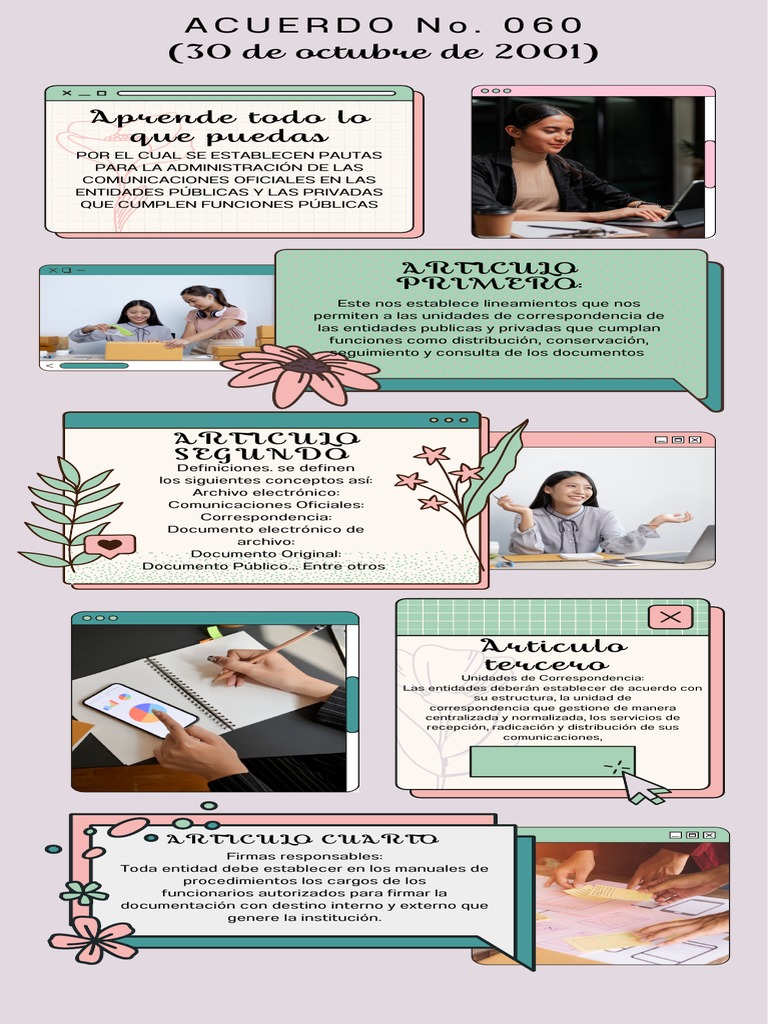 ACUERDO No. 060
(30 de octubre de 2001)

Aprende todo lo que puedas
POR EL CUAL SE ESTABLECEN PAUTAS PARA LA ADMINISTRACIÓN DE LAS COMUNICACIONES OFICIALES EN LAS ENTIDADES PÚBLICAS Y LAS PRIVADAS QUE CUMPLEN FUNCIONES PÚBLICAS

ARTICULO PRIMERO:
Este nos establece lineamientos que nos permiten a las unidades de correspondencia de las entidades publicas y privadas que cumplan funciones como distribución, conservación, seguimiento y consulta de los documentos

ARTICULO SEGUNDO
Definiciones. se definen los siguientes conceptos así:
Archivo electrónico:
Comunicaciones Oficiales:
Correspondencia:
Documento electrónico de archivo:
Documento Original:
Documento Público... Entre otros

Articulo tercero
Unidades de Correspondencia:
Las entidades deberán establecer de acuerdo con su estructura, la unidad de correspondencia que gestione de manera centralizada y normalizada, los servicios de recepción, radicación y distribución de sus comunicaciones,

ARTICULO CUARTO
Firmas responsables:
Toda entidad debe establecer en los manuales de procedimientos los cargos de los funcionarios autorizados para firmar la documentación con destino interno y externo que genere la institución.