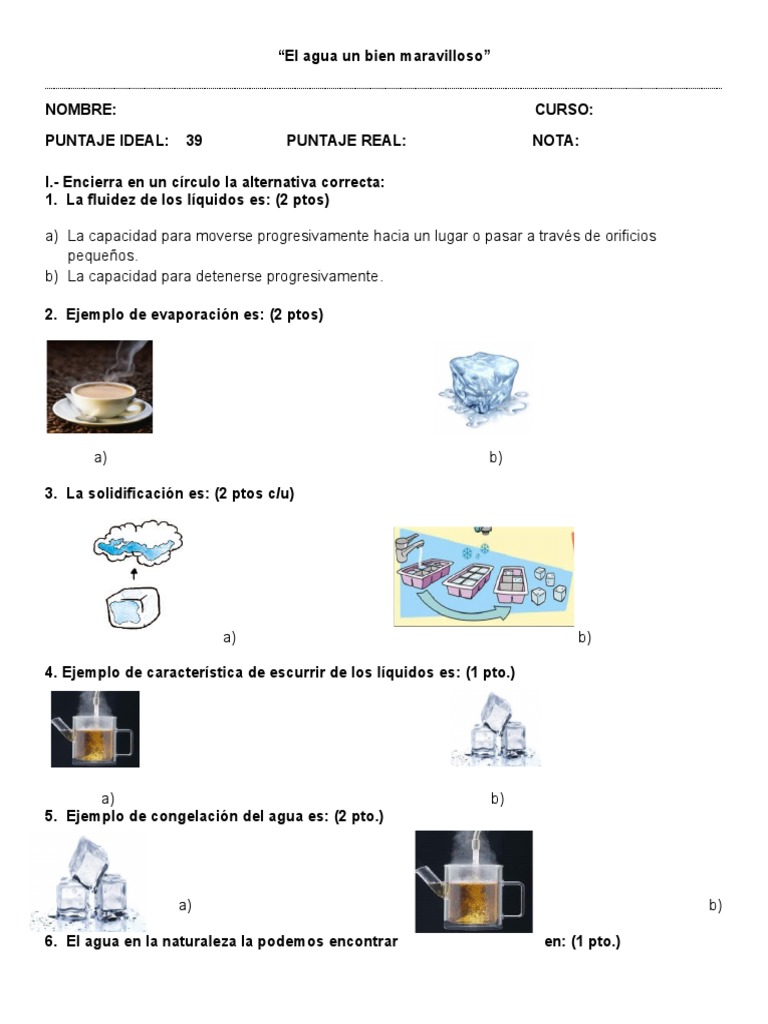 “El agua un bien maravilloso”

NOMBRE: CURSO:

PUNTAJE IDEAL: 39 PUNTAJE REAL: NOTA:

I.- Encierra en un círculo la alternativa correcta:
1. La fluidez de los líquidos es: (2 ptos)

a) La capacidad para moverse progresivamente hacia un lugar o pasar a través de orificios pequeños.
b) La capacidad para detenerse progresivamente.

2. Ejemplo de evaporación es: (2 ptos)

a) b)

3. La solidificación es: (2 ptos c/u)

a) b)

4. Ejemplo de característica de escurrir de los líquidos es: (1 pto.)

a) b)

5. Ejemplo de congelación del agua es: (2 pto.)

a) b)

6. El agua en la naturaleza la podemos encontrar en: (1 pto.)