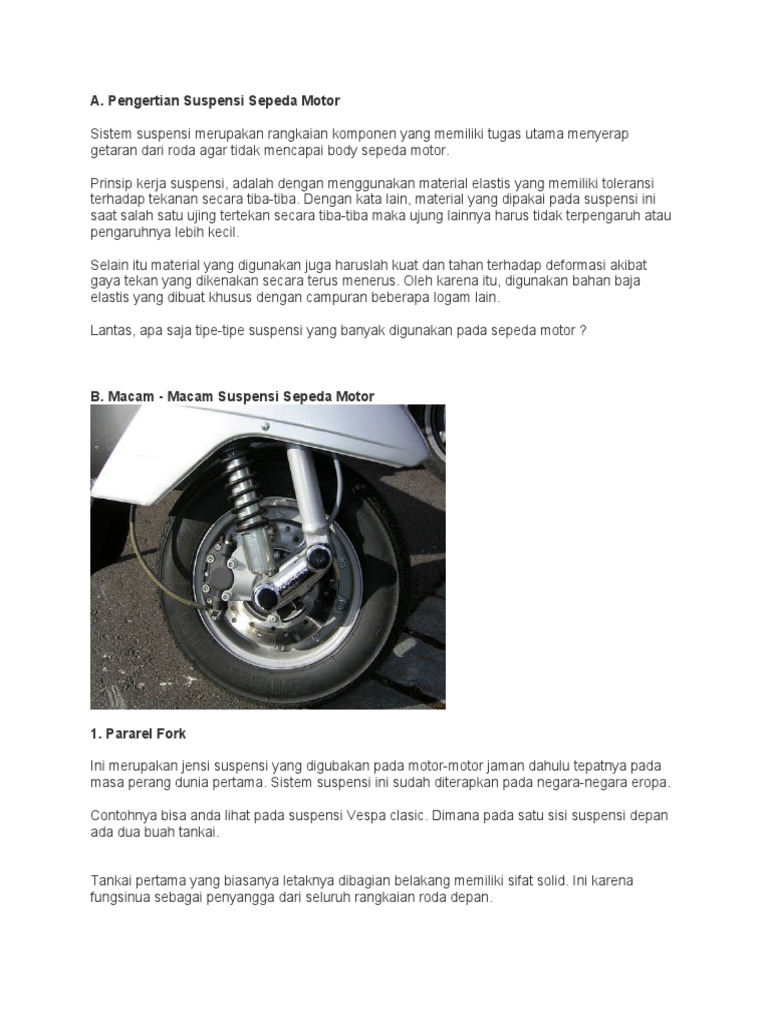 A. Pengertian Suspensi Sepeda Motor

Sistem suspensi merupakan rangkaian komponen yang memiliki tugas utama menyerap getaran dari roda agar tidak mencapai body sepeda motor.

Prinsip kerja suspensi, adalah dengan menggunakan material elastis yang memiliki toleransi terhadap tekanan secara tiba-tiba. Dengan kata lain, material yang dipakai pada suspensi ini saat salah satu ujing tertekan secara tiba-tiba maka ujung lainnya harus tidak terpengaruh atau pengaruhnya lebih kecil.

Selain itu material yang digunakan juga haruslah kuat dan tahan terhadap deformasi akibat gaya tekan yang dikenakan secara terus menerus. Oleh karena itu, digunakan bahan baja elastis yang dibuat khusus dengan campuran beberapa logam lain.

Lantas, apa saja tipe-tipe suspensi yang banyak digunakan pada sepeda motor ?

B. Macam - Macam Suspensi Sepeda Motor

1. Pararel Fork

Ini merupakan jensi suspensi yang digubakan pada motor-motor jaman dahulu tepatnya pada masa perang dunia pertama. Sistem suspensi ini sudah diterapkan pada negara-negara eropa.

Contohnya bisa anda lihat pada suspensi Vespa clasic. Dimana pada satu sisi suspensi depan ada dua buah tankai.

Tankai pertama yang biasanya letaknya dibagian belakang memiliki sifat solid. Ini karena fungsinua sebagai penyangga dari seluruh rangkaian roda depan.