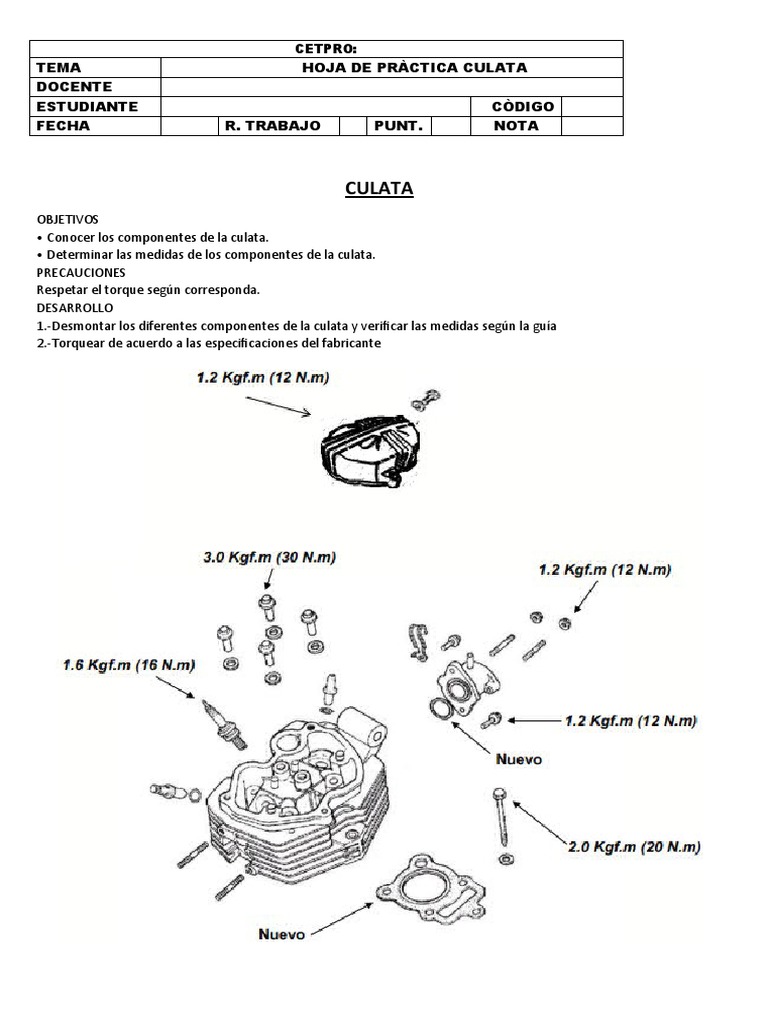 | CETPRO: | | | | | | | |
|---|---|---|---|---|---|---|---|
| TEMA | HOJA DE PRÀCTICA CULATA | | | | | | |
| DOCENTE | | | | | | | |
| ESTUDIANTE | | | | | | CÒDIGO | |
| FECHA | | R. TRABAJO | | PUNT. | | NOTA | |

CULATA

OBJETIVOS
• Conocer los componentes de la culata.
• Determinar las medidas de los componentes de la culata.
PRECAUCIONES
Respetar el torque según corresponda.
DESARROLLO
1.-Desmontar los diferentes componentes de la culata y verificar las medidas según la guía
2.-Torquear de acuerdo a las especificaciones del fabricante

1.2 Kgf.m (12 N.m)

3.0 Kgf.m (30 N.m)

1.2 Kgf.m (12 N.m)

1.6 Kgf.m (16 N.m)

1.2 Kgf.m (12 N.m)

Nuevo

2.0 Kgf.m (20 N.m)

Nuevo