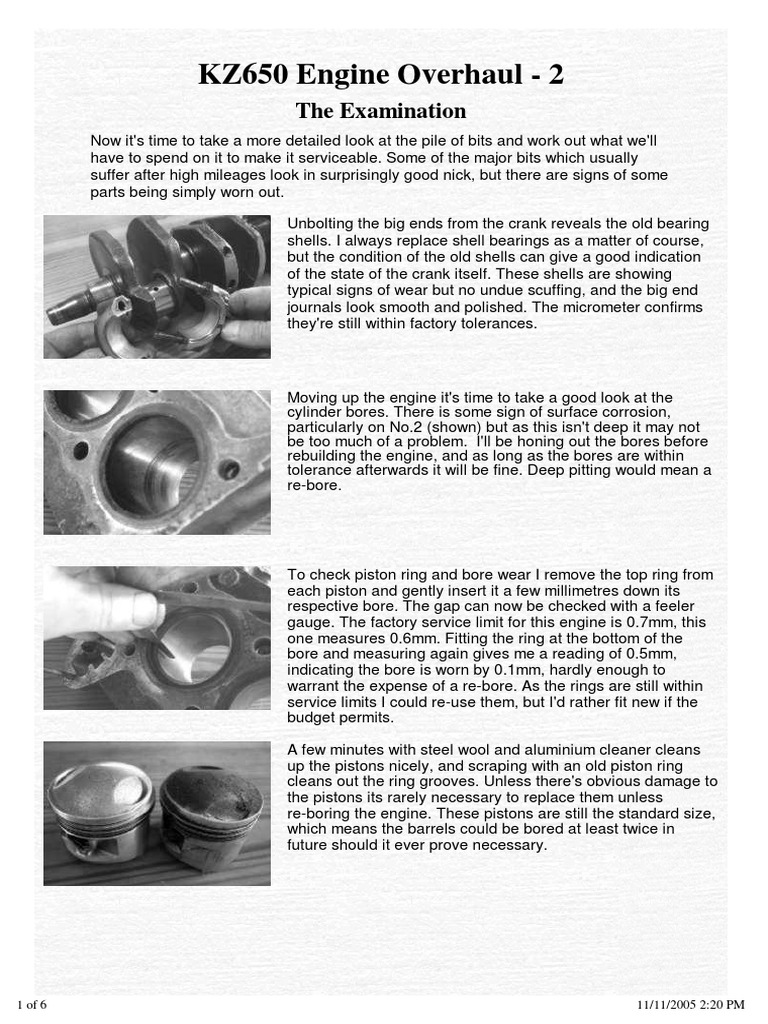 KZ650 Engine Overhaul - 2

The Examination

Now it's time to take a more detailed look at the pile of bits and work out what we'll have to spend on it to make it serviceable. Some of the major bits which usually suffer after high mileages look in surprisingly good nick, but there are signs of some parts being simply worn out.

Unbolting the big ends from the crank reveals the old bearing shells. I always replace shell bearings as a matter of course, but the condition of the old shells can give a good indication of the state of the crank itself. These shells are showing typical signs of wear but no undue scuffing, and the big end journals look smooth and polished. The micrometer confirms they're still within factory tolerances.

Moving up the engine it's time to take a good look at the cylinder bores. There is some sign of surface corrosion, particularly on No.2 (shown) but as this isn't deep it may not be too much of a problem. I'll be honing out the bores before rebuilding the engine, and as long as the bores are within tolerance afterwards it will be fine. Deep pitting would mean a re-bore.

To check piston ring and bore wear I remove the top ring from each piston and gently insert it a few millimetres down its respective bore. The gap can now be checked with a feeler gauge. The factory service limit for this engine is 0.7mm, this one measures 0.6mm. Fitting the ring at the bottom of the bore and measuring again gives me a reading of 0.5mm, indicating the bore is worn by 0.1mm, hardly enough to warrant the expense of a re-bore. As the rings are still within service limits I could re-use them, but I'd rather fit new if the budget permits.

A few minutes with steel wool and aluminium cleaner cleans up the pistons nicely, and scraping with an old piston ring cleans out the ring grooves. Unless there's obvious damage to the pistons its rarely necessary to replace them unless re-boring the engine. These pistons are still the standard size, which means the barrels could be bored at least twice in future should it ever prove necessary.

1 of 6

11/11/2005 2:20 PM