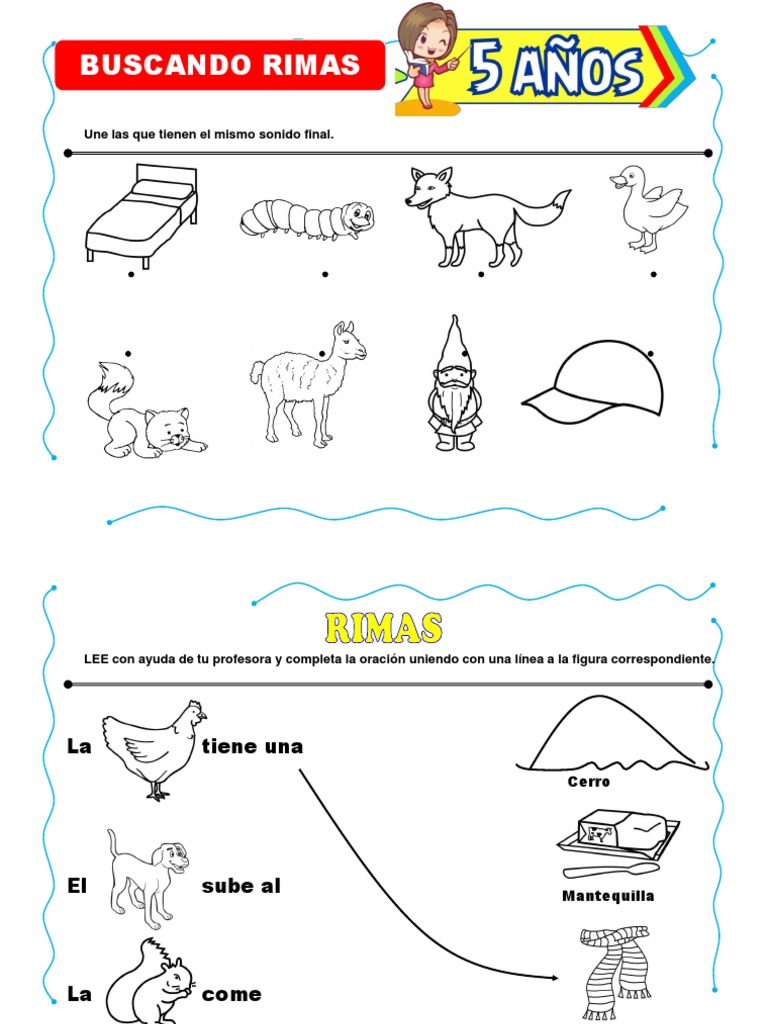 BUSCANDO RIMAS

5 AÑOS

Une las que tienen el mismo sonido final.

RIMAS

LEE con ayuda de tu profesora y completa la oración uniendo con una línea a la figura correspondiente.

La tiene una

El sube al

La come

Cerro

Mantequilla