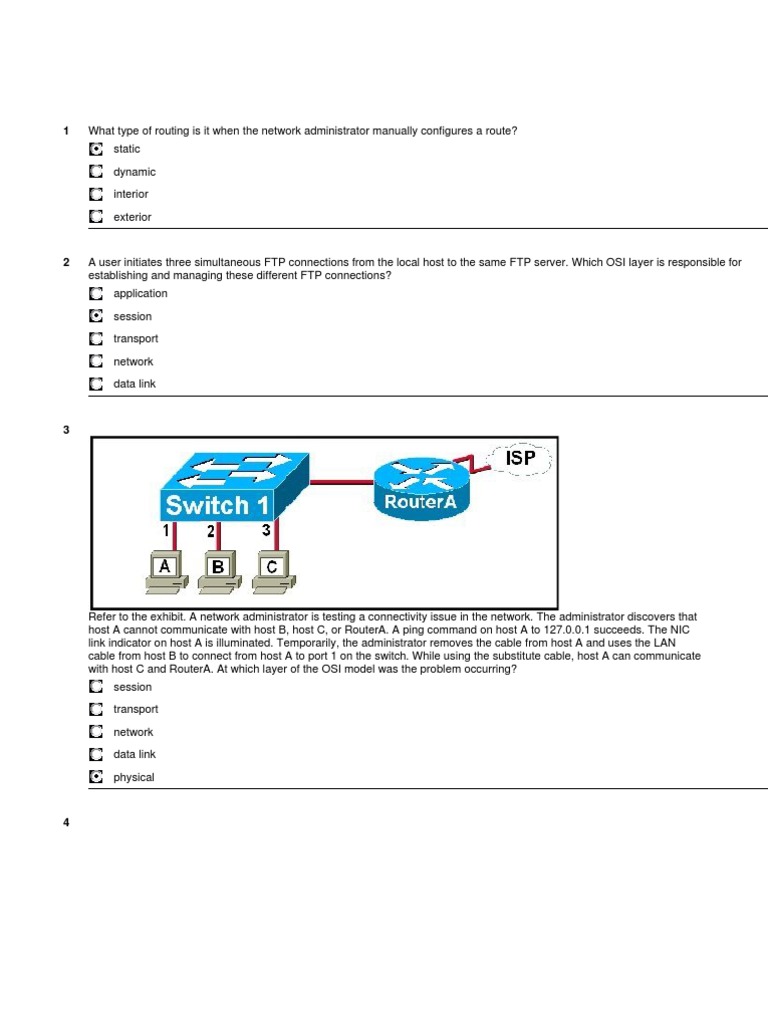 1 What type of routing is it when the network administrator manually configures a route?

static

dynamic

interior

exterior

2 A user initiates three simultaneous FTP connections from the local host to the same FTP server. Which OSI layer is responsible for establishing and managing these different FTP connections?

application

session

transport

network

data link

3

ISP

Switch 1

RouterA

1 2 3

A B C

Refer to the exhibit. A network administrator is testing a connectivity issue in the network. The administrator discovers that host A cannot communicate with host B, host C, or RouterA. A ping command on host A to 127.0.0.1 succeeds. The NIC link indicator on host A is illuminated. Temporarily, the administrator removes the cable from host A and uses the LAN cable from host B to connect from host A to port 1 on the switch. While using the substitute cable, host A can communicate with host C and RouterA. At which layer of the OSI model was the problem occurring?

session

transport

network

data link

physical

4