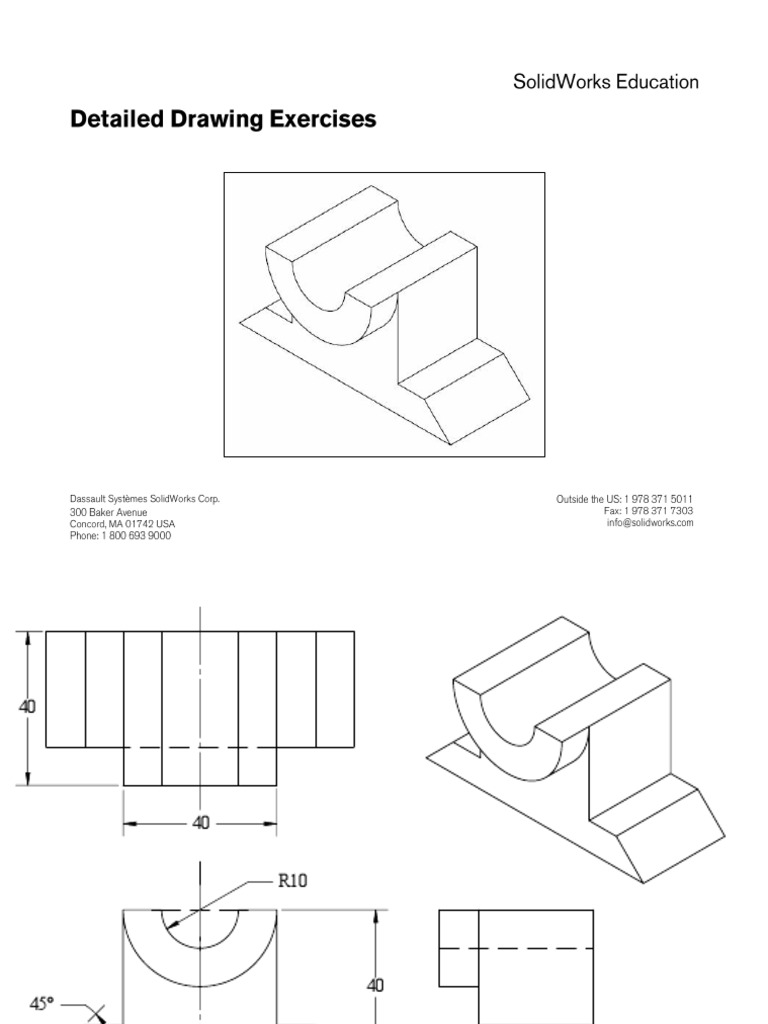 SolidWorks Education

Detailed Drawing Exercises

Dassault Systèmes SolidWorks Corp.
300 Baker Avenue
Concord, MA 01742 USA
Phone: 1 800 693 9000

Outside the US: 1 978 371 5011
Fax: 1 978 371 7303
info@solidworks.com

40

40

R10

40

45°