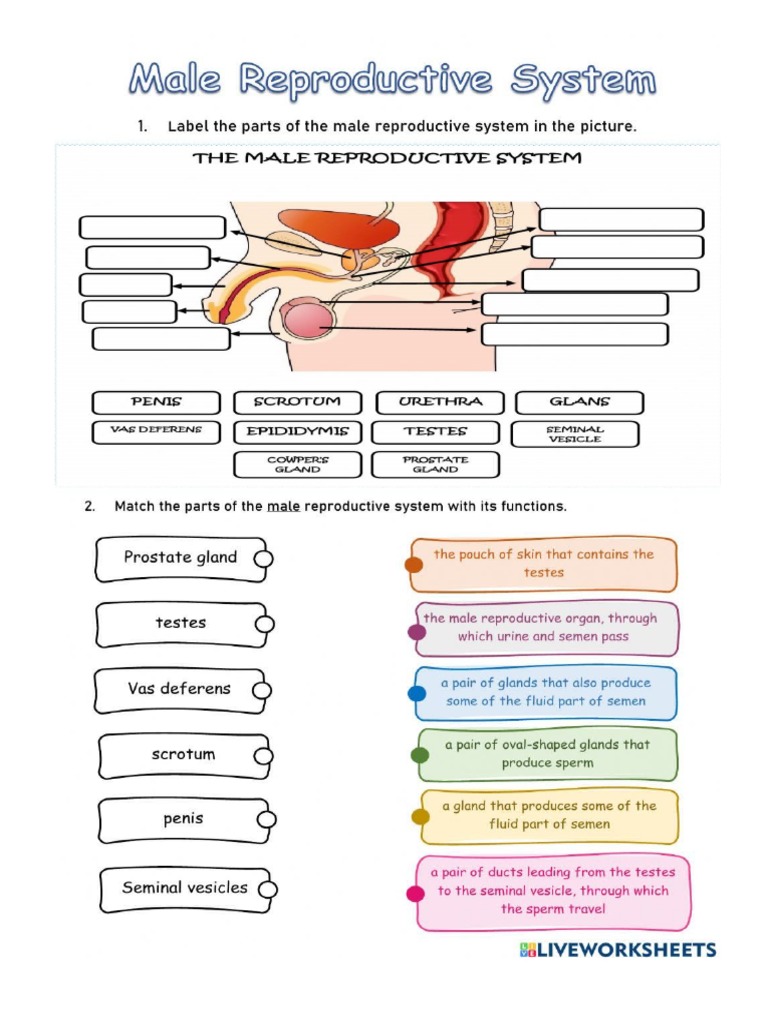 Male Reproductive System

1. Label the parts of the male reproductive system in the picture.

THE MALE REPRODUCTIVE SYSTEM

PENIS
SCROTUM
URETHRA
GLANS
VAS DEFERENS
EPIDIDYMIS
TESTES
SEMINAL VESICLE
COWPER'S GLAND
PROSTATE GLAND

2. Match the parts of the male reproductive system with its functions.

Prostate gland
testes
Vas deferens
scrotum
penis
Seminal vesicles

the pouch of skin that contains the testes
the male reproductive organ, through which urine and semen pass
a pair of glands that also produce some of the fluid part of semen
a pair of oval-shaped glands that produce sperm
a gland that produces some of the fluid part of semen
a pair of ducts leading from the testes to the seminal vesicle, through which the sperm travel

LIVEWORKSHEETS