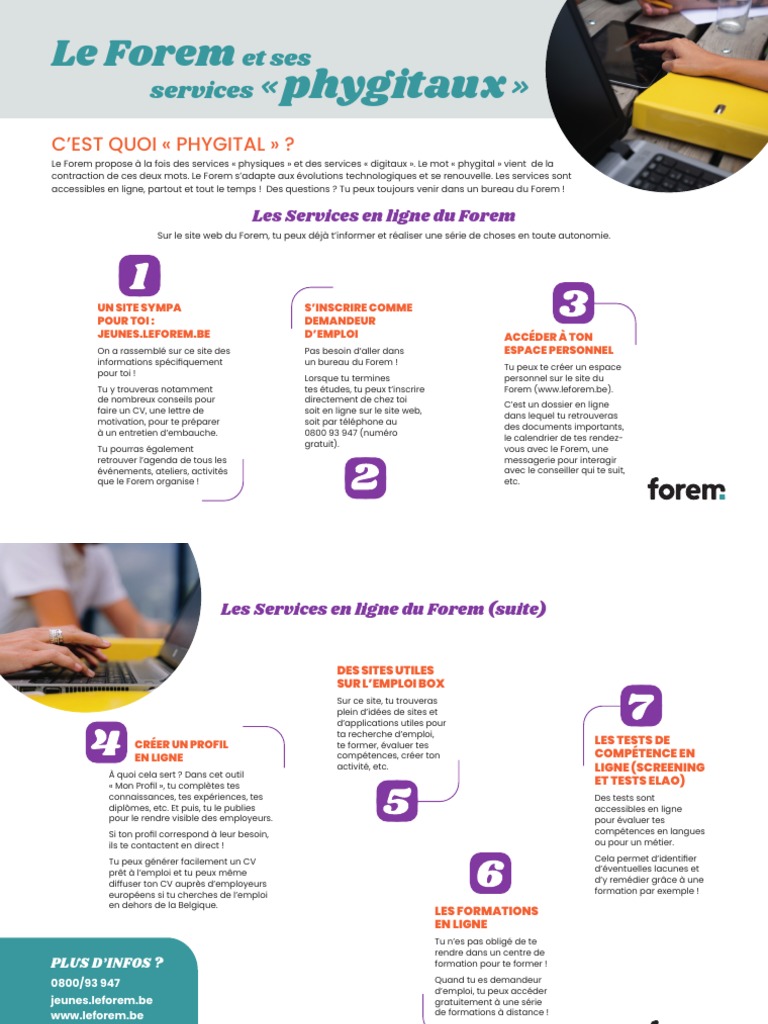 Le Forem et ses services « phygitaux »

C'EST QUOI « PHYGITAL » ?

Le Forem propose à la fois des services « physiques » et des services « digitaux ». Le mot « phygital » vient de la contraction de ces deux mots. Le Forem s'adapte aux évolutions technologiques et se renouvelle. Les services sont accessibles en ligne, partout et tout le temps ! Des questions ? Tu peux toujours venir dans un bureau du Forem !

Les Services en ligne du Forem

Sur le site web du Forem, tu peux déjà t'informer et réaliser une série de choses en toute autonomie.

1

UN SITE SYMPA POUR TOI : JEUNES.LEFOREM.BE

On a rassemblé sur ce site des informations spécifiquement pour toi !

Tu y trouveras notamment de nombreux conseils pour faire un CV, une lettre de motivation, pour te préparer à un entretien d'embauche.

Tu pourras également retrouver l'agenda de tous les événements, ateliers, activités que le Forem organise !

S'INSCRIRE COMME DEMANDEUR D'EMPLOI

Pas besoin d'aller dans un bureau du Forem !

Lorsque tu termines tes études, tu peux t'inscrire directement de chez toi soit en ligne sur le site web, soit par téléphone au 0800 93 947 (numéro gratuit).

2

3

ACCÉDER À TON ESPACE PERSONNEL

Tu peux te créer un espace personnel sur le site du Forem (www.leforem.be).

C'est un dossier en ligne dans lequel tu retrouveras des documents importants, le calendrier de tes rendez-vous avec le Forem, une messagerie pour interagir avec le conseiller qui te suit, etc.

forem.

Les Services en ligne du Forem (suite)

4

CRÉER UN PROFIL EN LIGNE

À quoi cela sert ? Dans cet outil « Mon Profil », tu complètes tes connaissances, tes expériences, tes diplômes, etc. Et puis, tu le publies pour le rendre visible des employeurs.

Si ton profil correspond à leur besoin, ils te contactent en direct !

Tu peux générer facilement un CV prêt à l'emploi et tu peux même diffuser ton CV auprès d'employeurs européens si tu cherches de l'emploi en dehors de la Belgique.

DES SITES UTILES SUR L'EMPLOI BOX

Sur ce site, tu trouveras plein d'idées de sites et d'applications utiles pour ta recherche d'emploi, te former, évaluer tes compétences, créer ton activité, etc.

5

6

LES FORMATIONS EN LIGNE

Tu n'es pas obligé de te rendre dans un centre de formation pour te former !

Quand tu es demandeur d'emploi, tu peux accéder gratuitement à une série de formations à distance !

7

LES TESTS DE COMPÉTENCE EN LIGNE (SCREENING ET TESTS ELAO)

Des tests sont accessibles en ligne pour évaluer tes compétences en langues ou pour un métier.

Cela permet d'identifier d'éventuelles lacunes et d'y remédier grâce à une formation par exemple !

PLUS D'INFOS ?
0800/93 947
jeunes.leforem.be
www.leforem.be