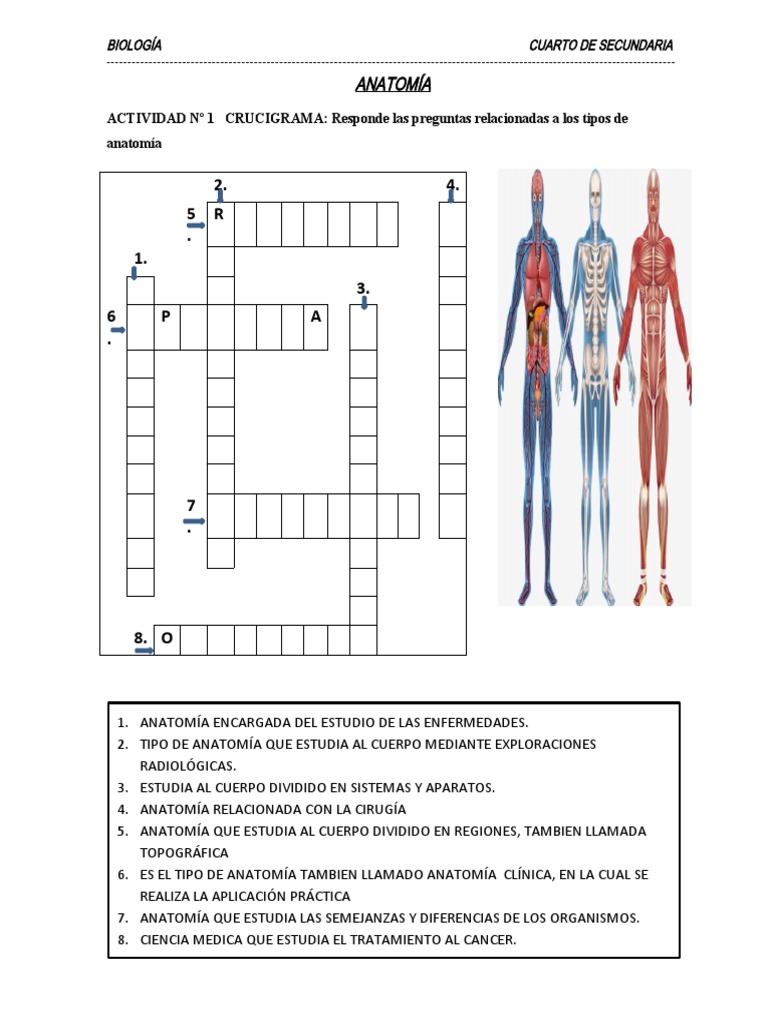 BIOLOGÍA CUARTO DE SECUNDARIA

ANATOMÍA

ACTIVIDAD N° 1 CRUCIGRAMA: Responde las preguntas relacionadas a los tipos de anatomía

2.
4.
5.
R
1.
3.
6.
P
A
7.
8.
O

1. ANATOMÍA ENCARGADA DEL ESTUDIO DE LAS ENFERMEDADES.
2. TIPO DE ANATOMÍA QUE ESTUDIA AL CUERPO MEDIANTE EXPLORACIONES RADIOLÓGICAS.
3. ESTUDIA AL CUERPO DIVIDIDO EN SISTEMAS Y APARATOS.
4. ANATOMÍA RELACIONADA CON LA CIRUGÍA
5. ANATOMÍA QUE ESTUDIA AL CUERPO DIVIDIDO EN REGIONES, TAMBIEN LLAMADA TOPOGRÁFICA
6. ES EL TIPO DE ANATOMÍA TAMBIEN LLAMADO ANATOMÍA CLÍNICA, EN LA CUAL SE REALIZA LA APLICACIÓN PRÁCTICA
7. ANATOMÍA QUE ESTUDIA LAS SEMEJANZAS Y DIFERENCIAS DE LOS ORGANISMOS.
8. CIENCIA MEDICA QUE ESTUDIA EL TRATAMIENTO AL CANCER.