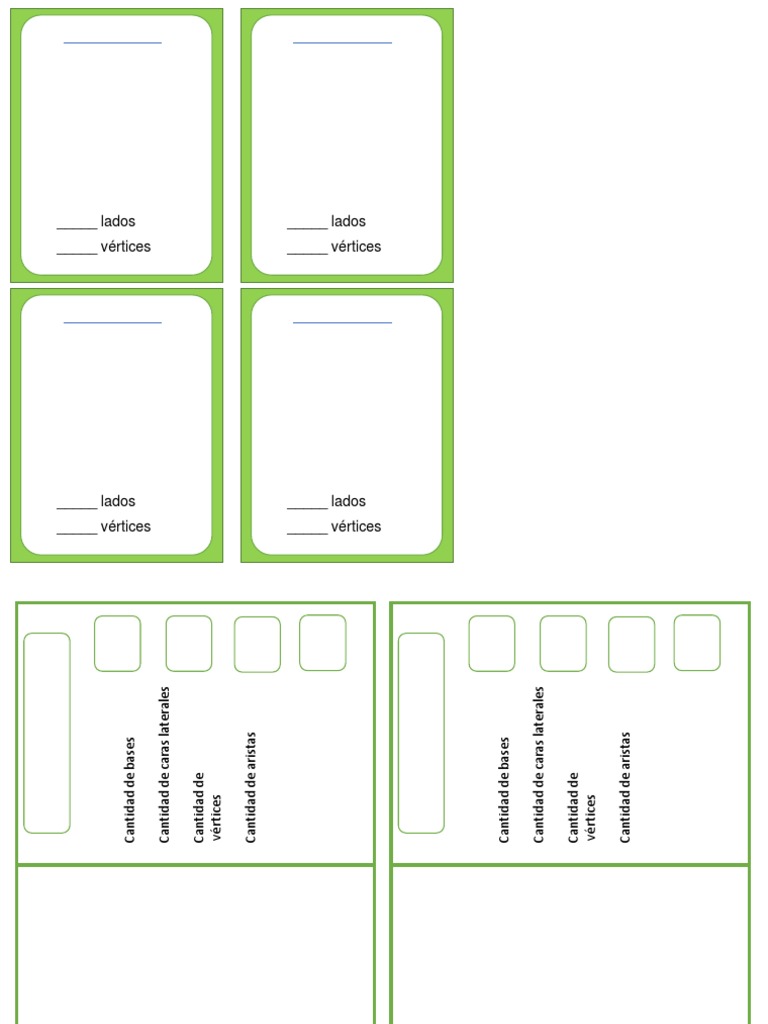 _____ lados
_____ vértices

_____ lados
_____ vértices

_____ lados
_____ vértices

_____ lados
_____ vértices

Cantidad de bases
Cantidad de caras laterales
Cantidad de vértices
Cantidad de aristas

Cantidad de bases
Cantidad de caras laterales
Cantidad de vértices
Cantidad de aristas