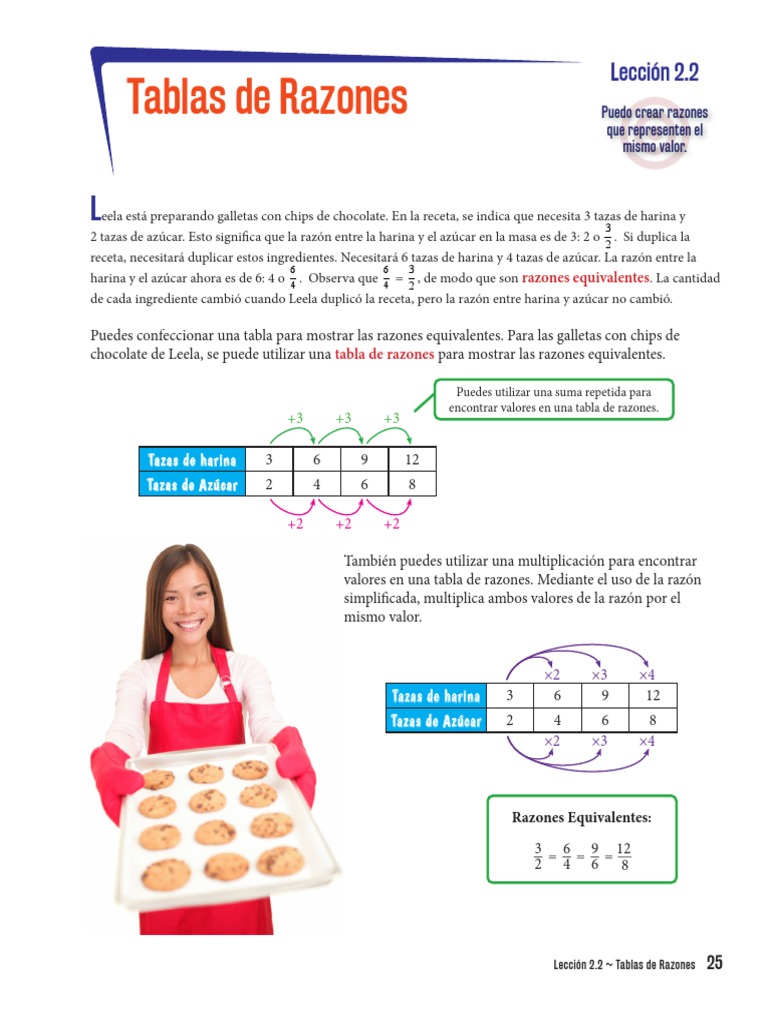 Tablas de Razones

Lección 2.2

Puedo crear razones que representen el mismo valor.

Leela está preparando galletas con chips de chocolate. En la receta, se indica que necesita 3 tazas de harina y 2 tazas de azúcar. Esto significa que la razón entre la harina y el azúcar en la masa es de 3: 2 o $\frac{3}{2}$. Si duplica la receta, necesitará duplicar estos ingredientes. Necesitará 6 tazas de harina y 4 tazas de azúcar. La razón entre la harina y el azúcar ahora es de 6: 4 o $\frac{6}{4}$. Observa que $\frac{6}{4} = \frac{3}{2}$, de modo que son razones equivalentes. La cantidad de cada ingrediente cambió cuando Leela duplicó la receta, pero la razón entre harina y azúcar no cambió.

Puedes confeccionar una tabla para mostrar las razones equivalentes. Para las galletas con chips de chocolate de Leela, se puede utilizar una tabla de razones para mostrar las razones equivalentes.

Puedes utilizar una suma repetida para encontrar valores en una tabla de razones.

+3 +3 +3

| Tazas de harina | 3 | 6 | 9 | 12 |
|---|---|---|---|---|
| Tazas de Azúcar | 2 | 4 | 6 | 8 |

+2 +2 +2

También puedes utilizar una multiplicación para encontrar valores en una tabla de razones. Mediante el uso de la razón simplificada, multiplica ambos valores de la razón por el mismo valor.

×2 ×3 ×4

| Tazas de harina | 3 | 6 | 9 | 12 |
|---|---|---|---|---|
| Tazas de Azúcar | 2 | 4 | 6 | 8 |

×2 ×3 ×4

Razones Equivalentes:

$\frac{3}{2} = \frac{6}{4} = \frac{9}{6} = \frac{12}{8}$

Lección 2.2 ~ Tablas de Razones 25