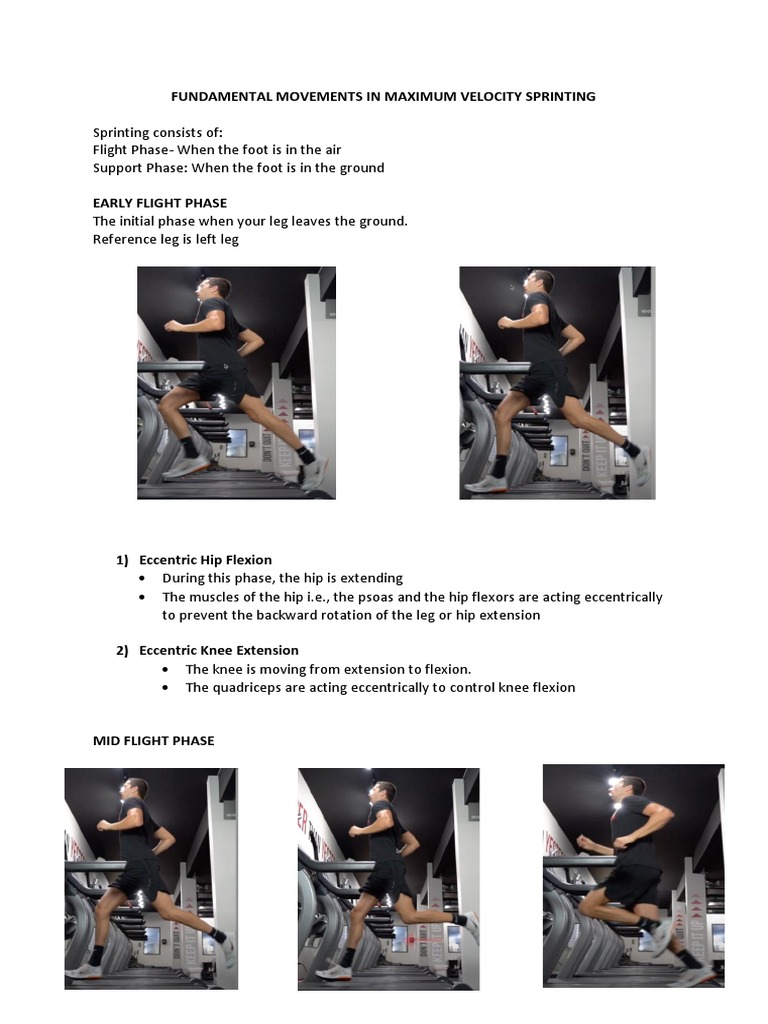 FUNDAMENTAL MOVEMENTS IN MAXIMUM VELOCITY SPRINTING

Sprinting consists of:
Flight Phase- When the foot is in the air
Support Phase: When the foot is in the ground

EARLY FLIGHT PHASE
The initial phase when your leg leaves the ground.
Reference leg is left leg

1) Eccentric Hip Flexion
• During this phase, the hip is extending
• The muscles of the hip i.e., the psoas and the hip flexors are acting eccentrically to prevent the backward rotation of the leg or hip extension

2) Eccentric Knee Extension
• The knee is moving from extension to flexion.
• The quadriceps are acting eccentrically to control knee flexion

MID FLIGHT PHASE