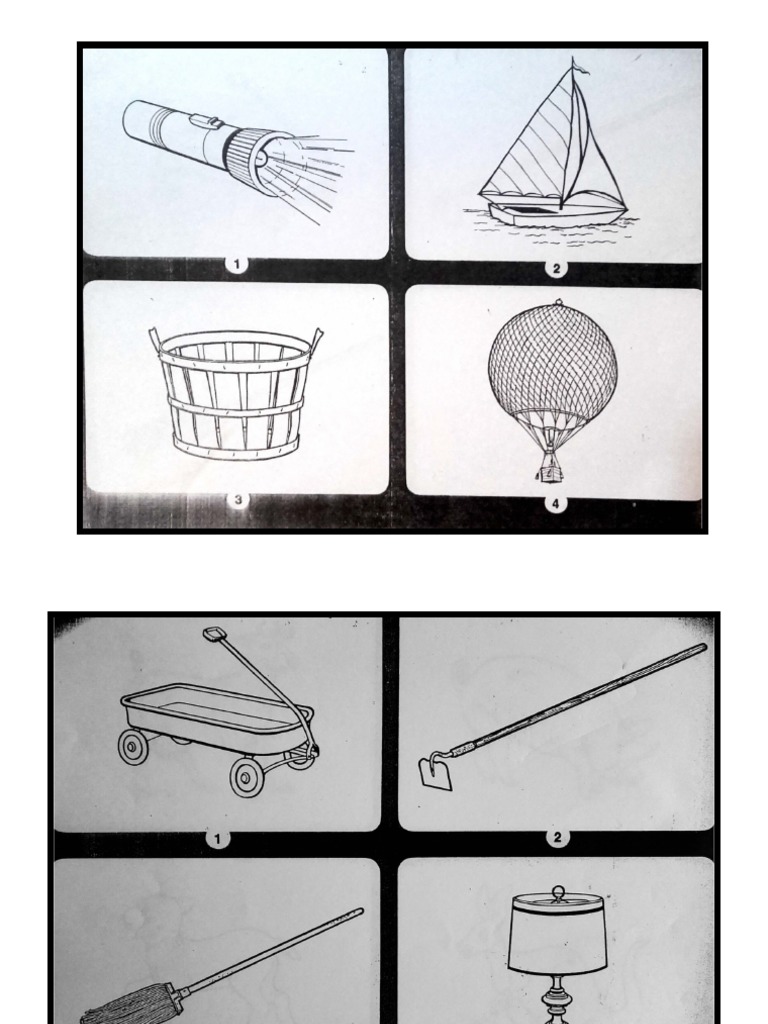 1
2
3
4

1
2